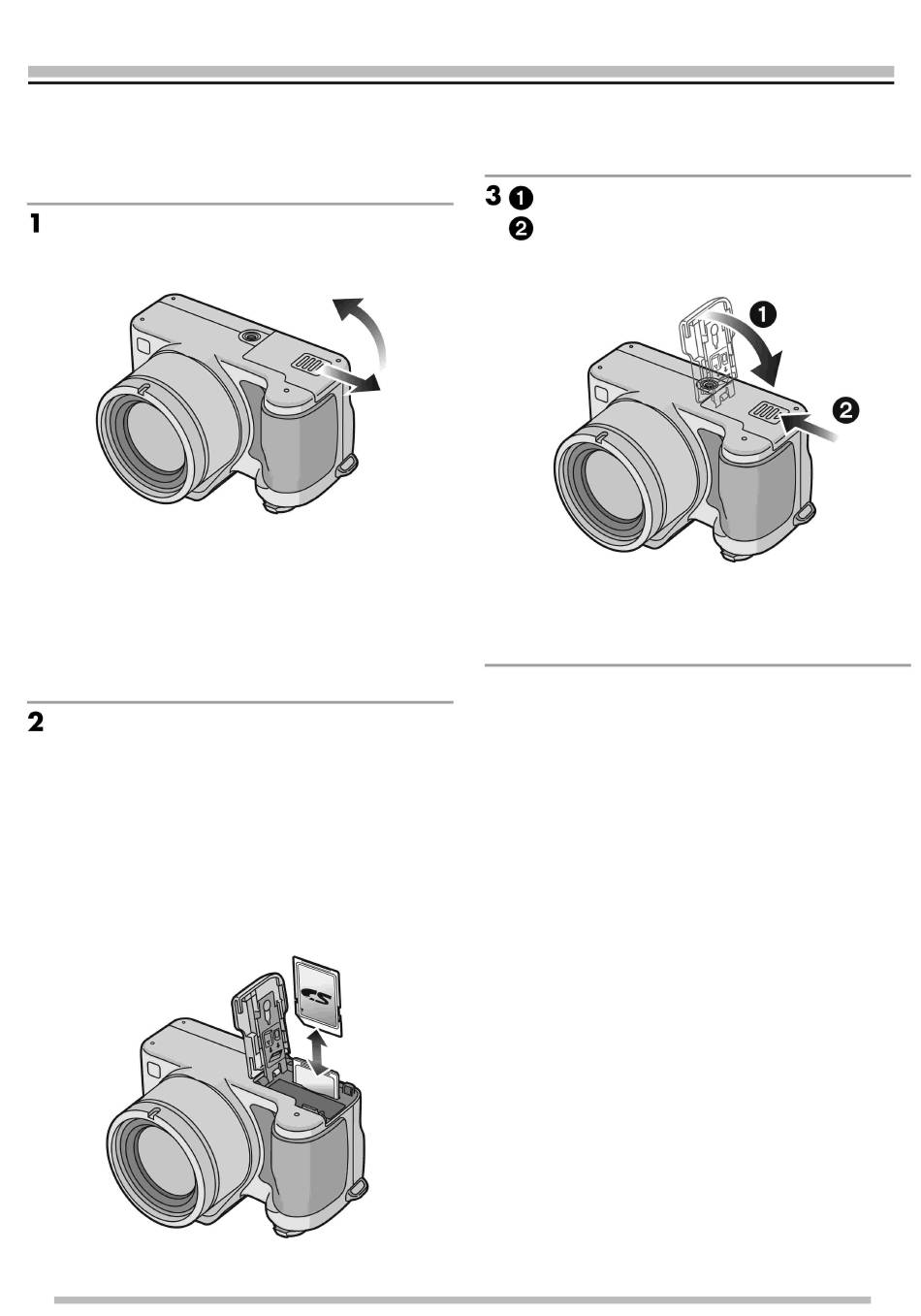 1

2

3 ❶
❷

❶

❷