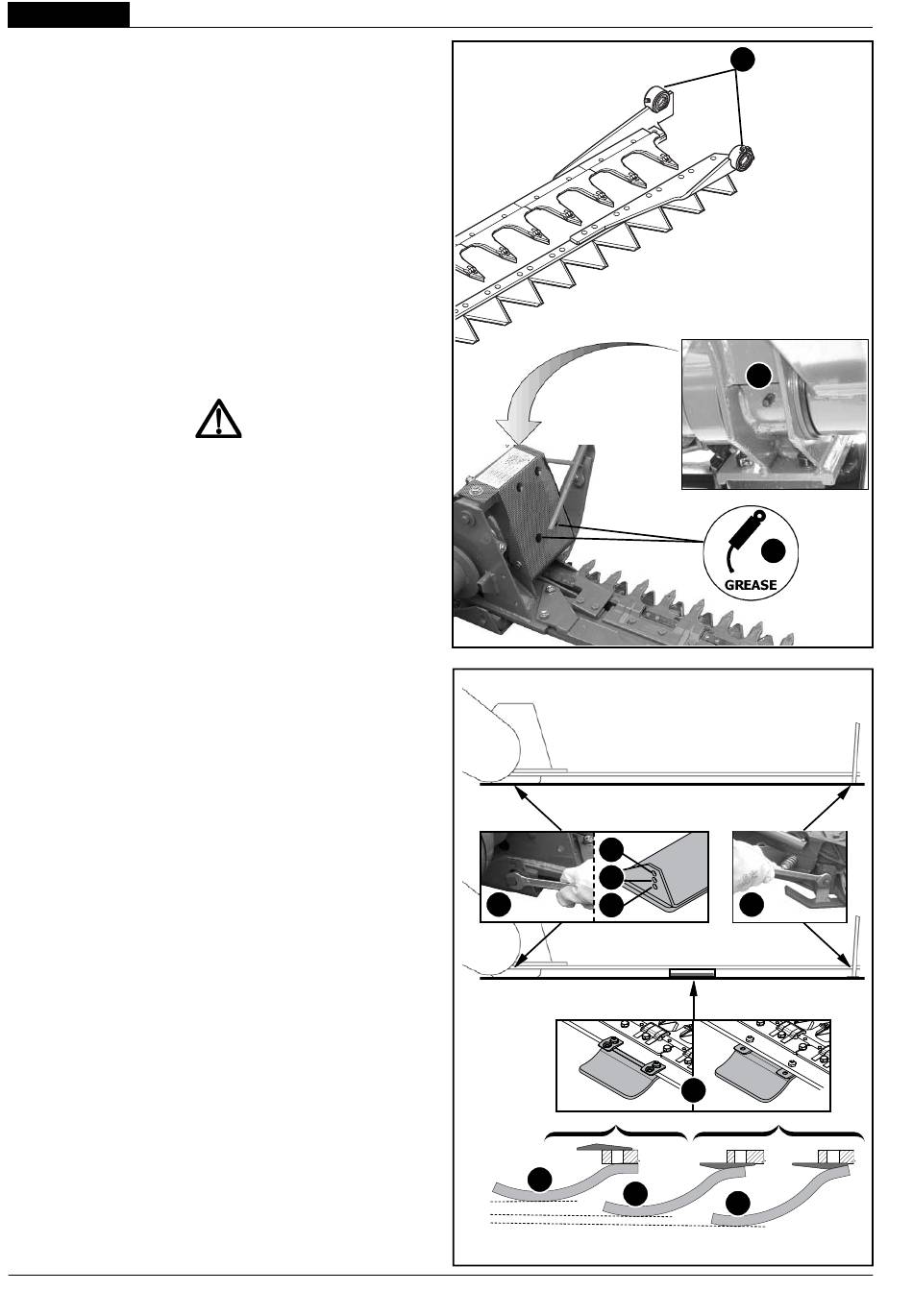 GREASE