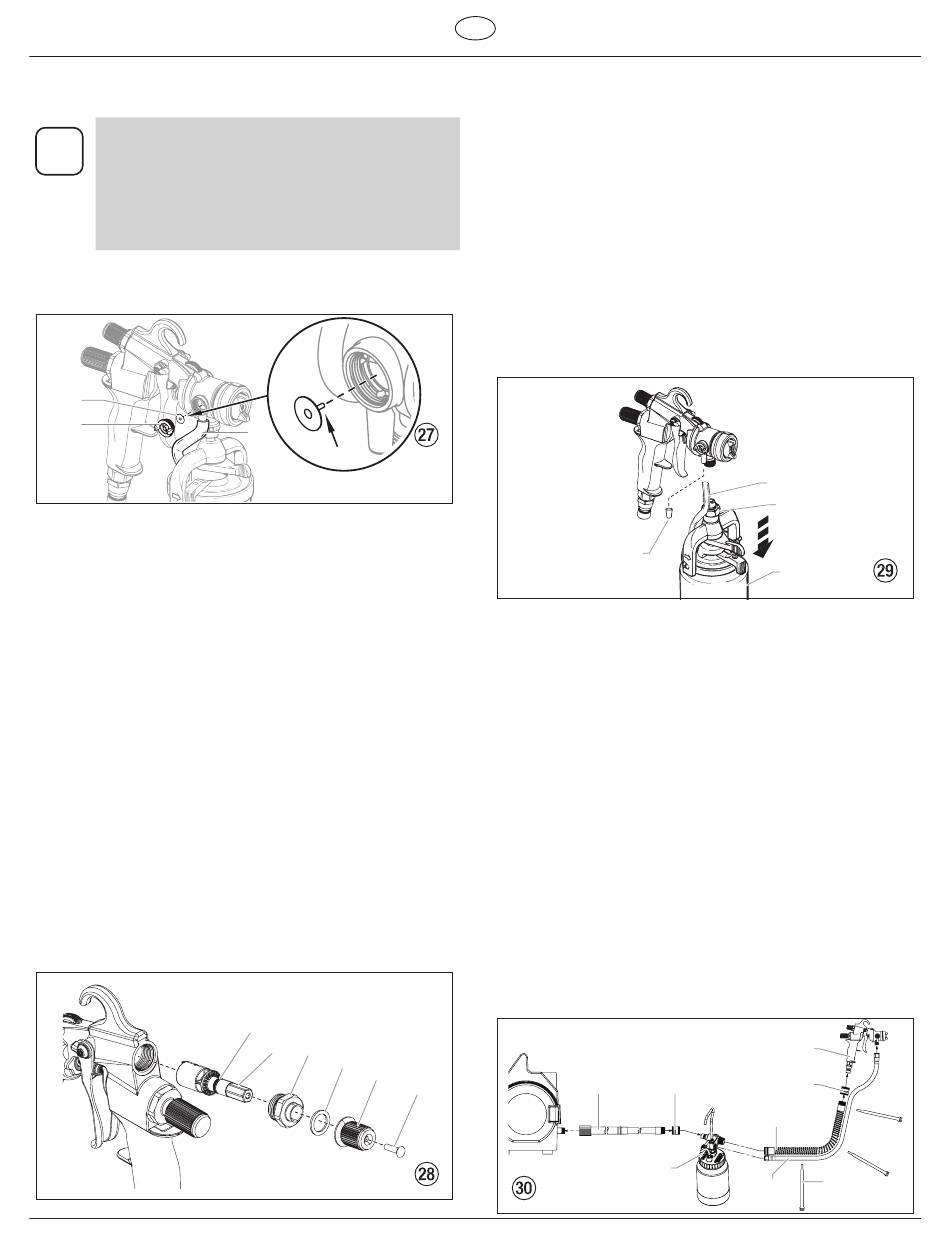 27

29

28

30