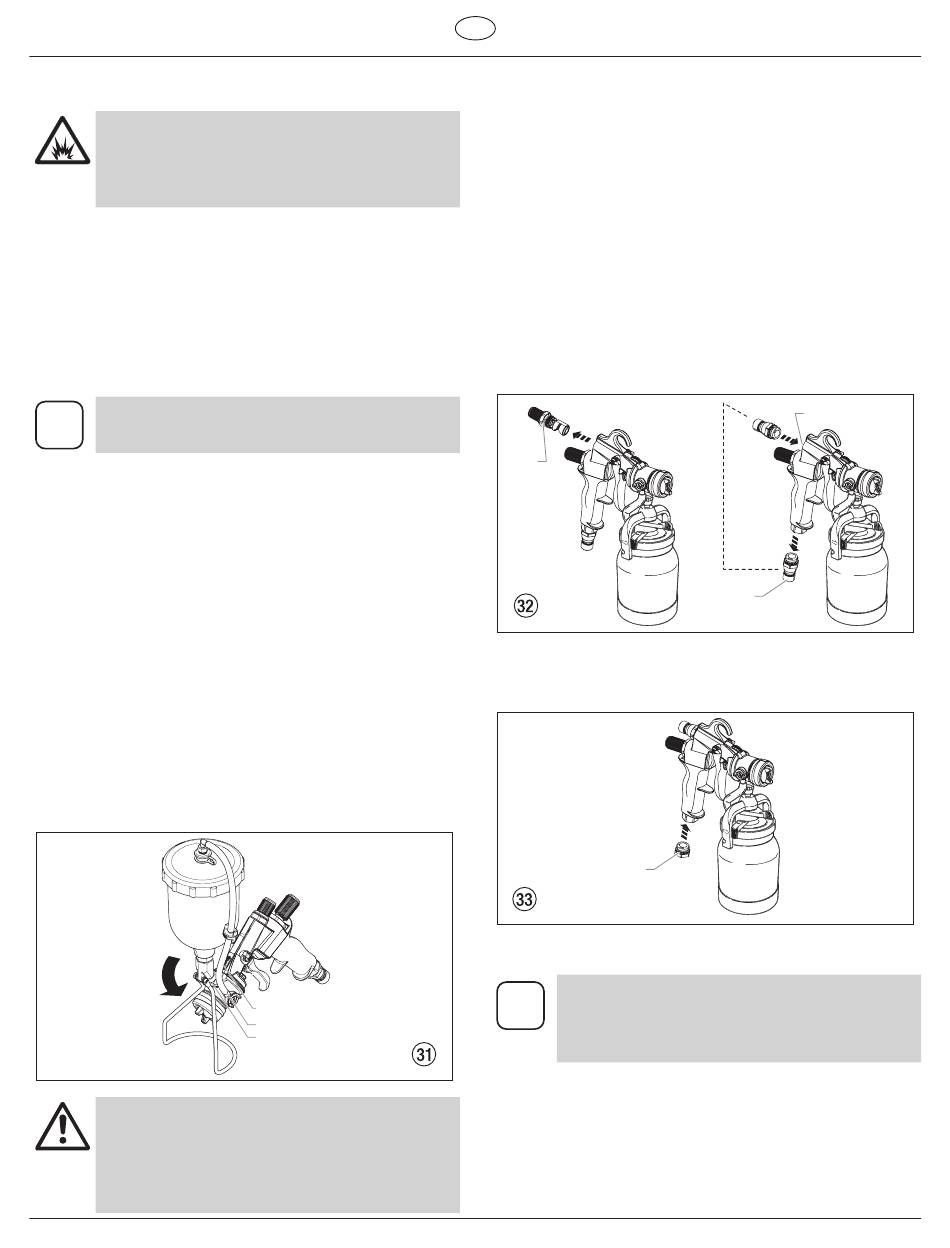 32

33

31