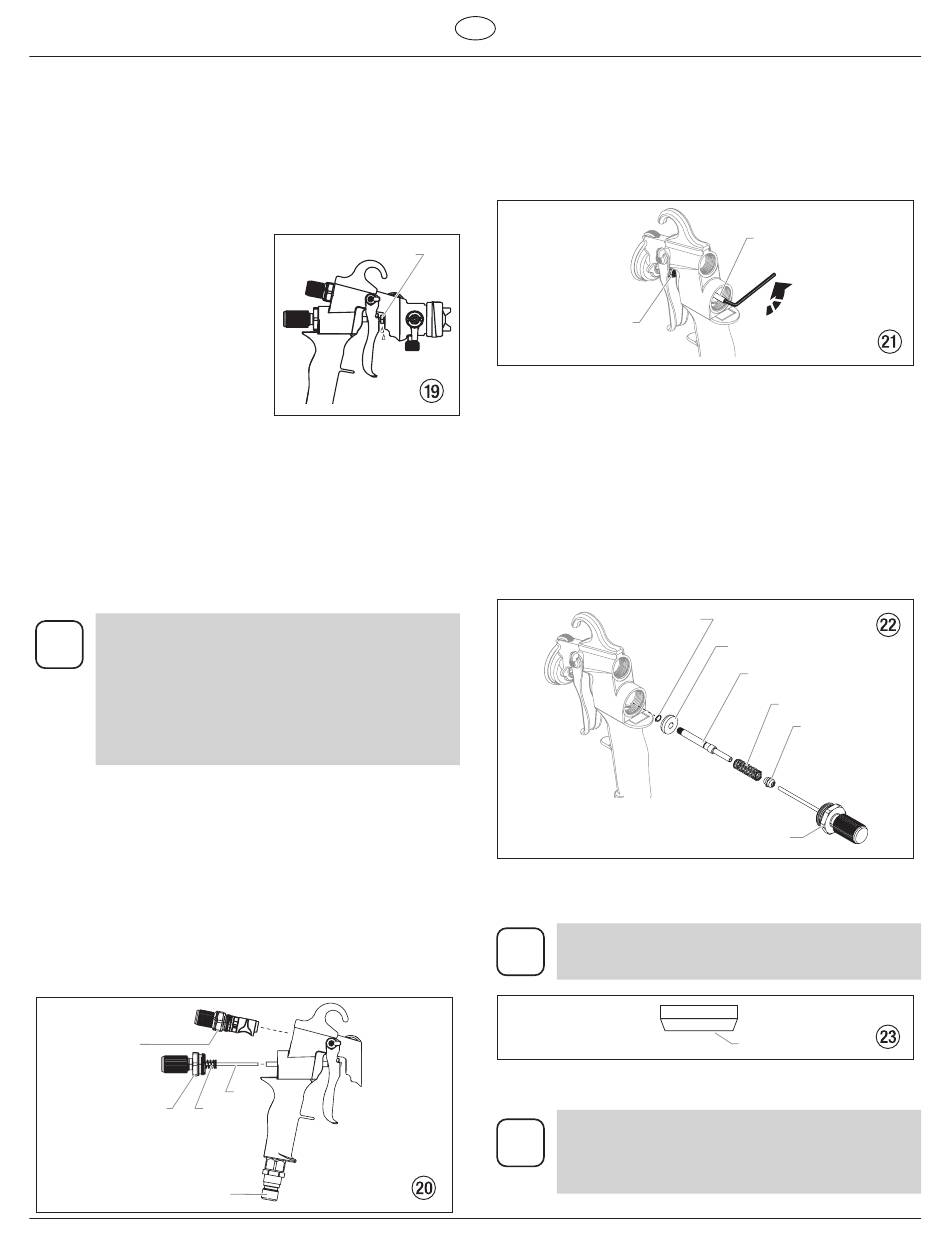 ⑲

㉑

㉒

㉓

⑳