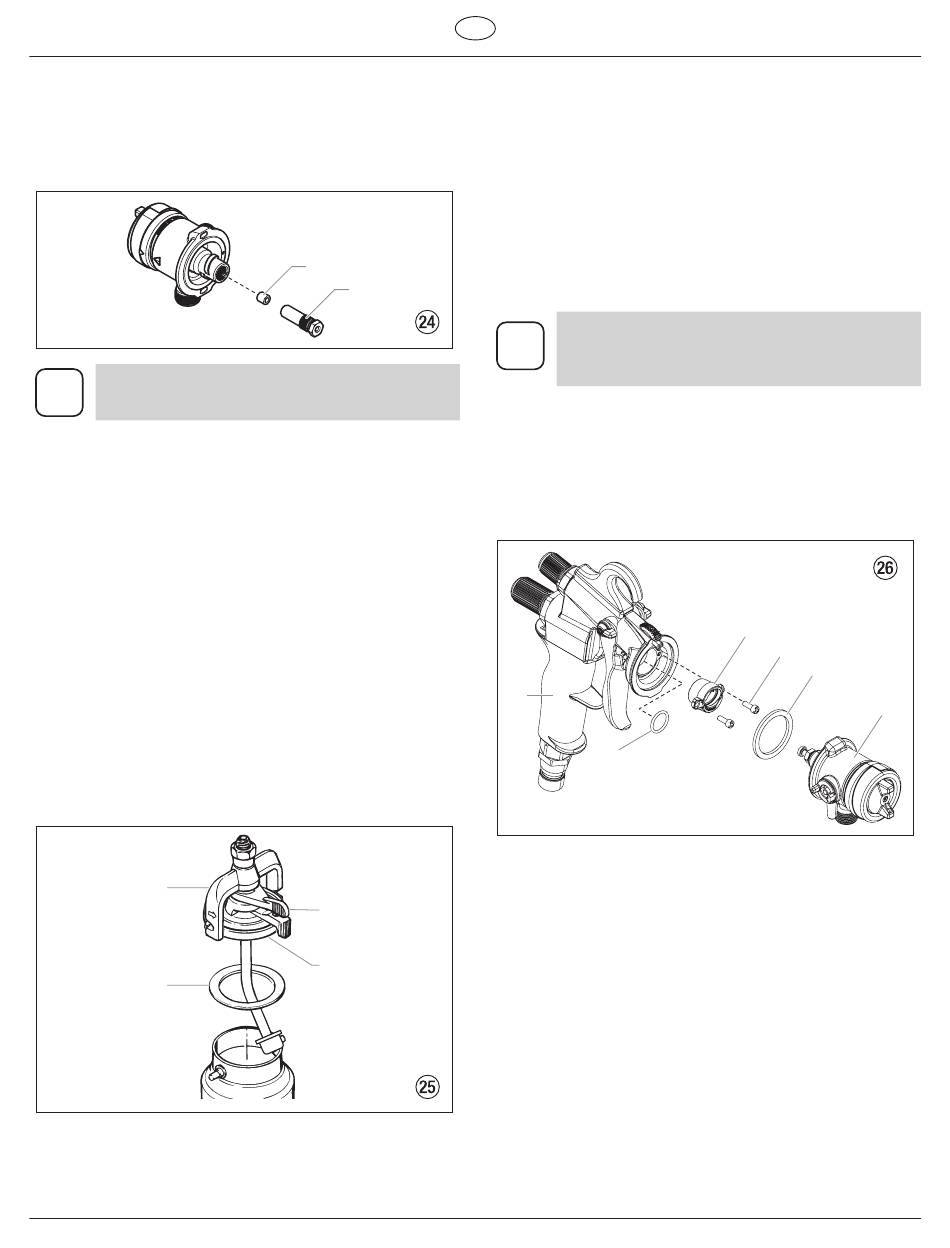 24

26

25