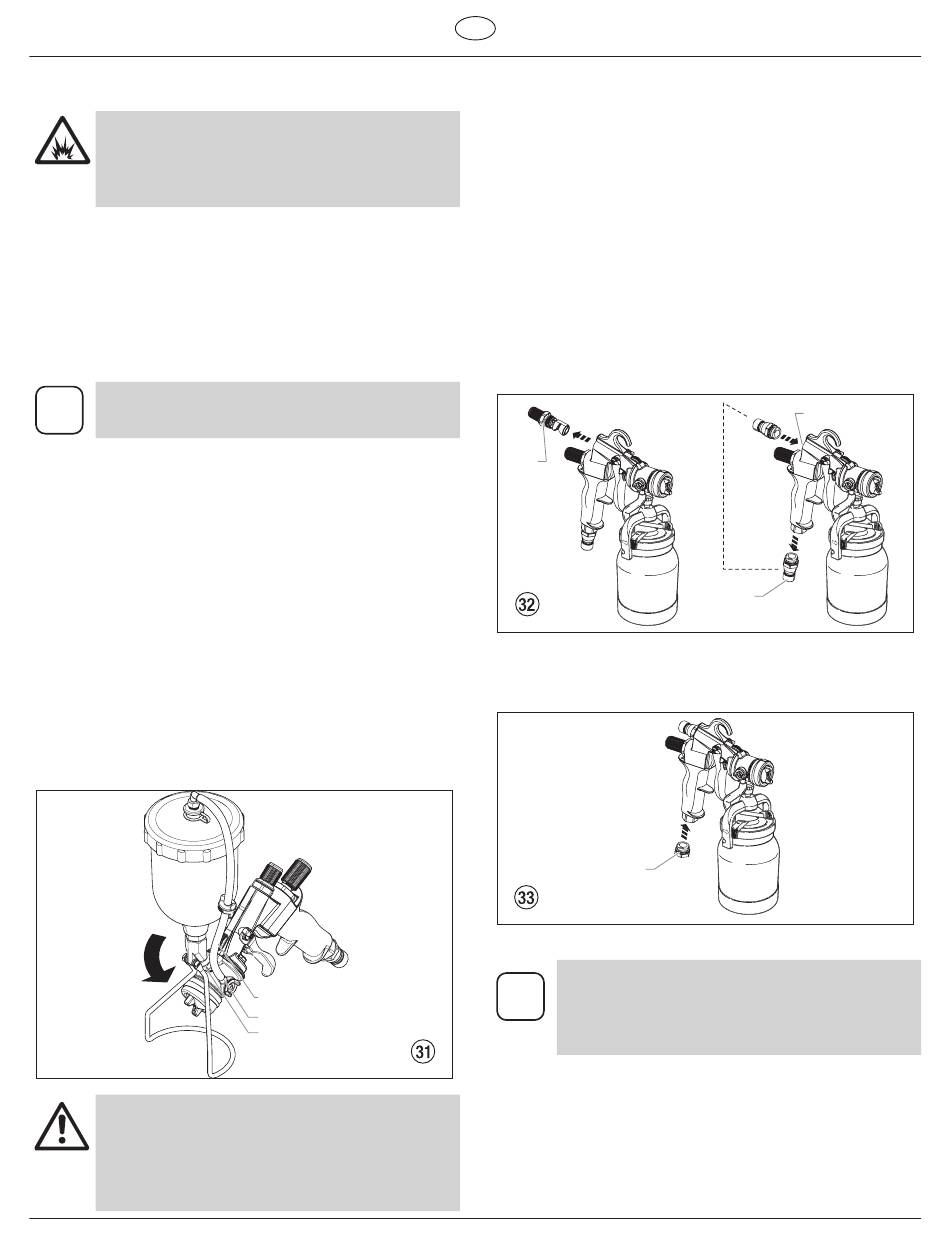 32

33

31