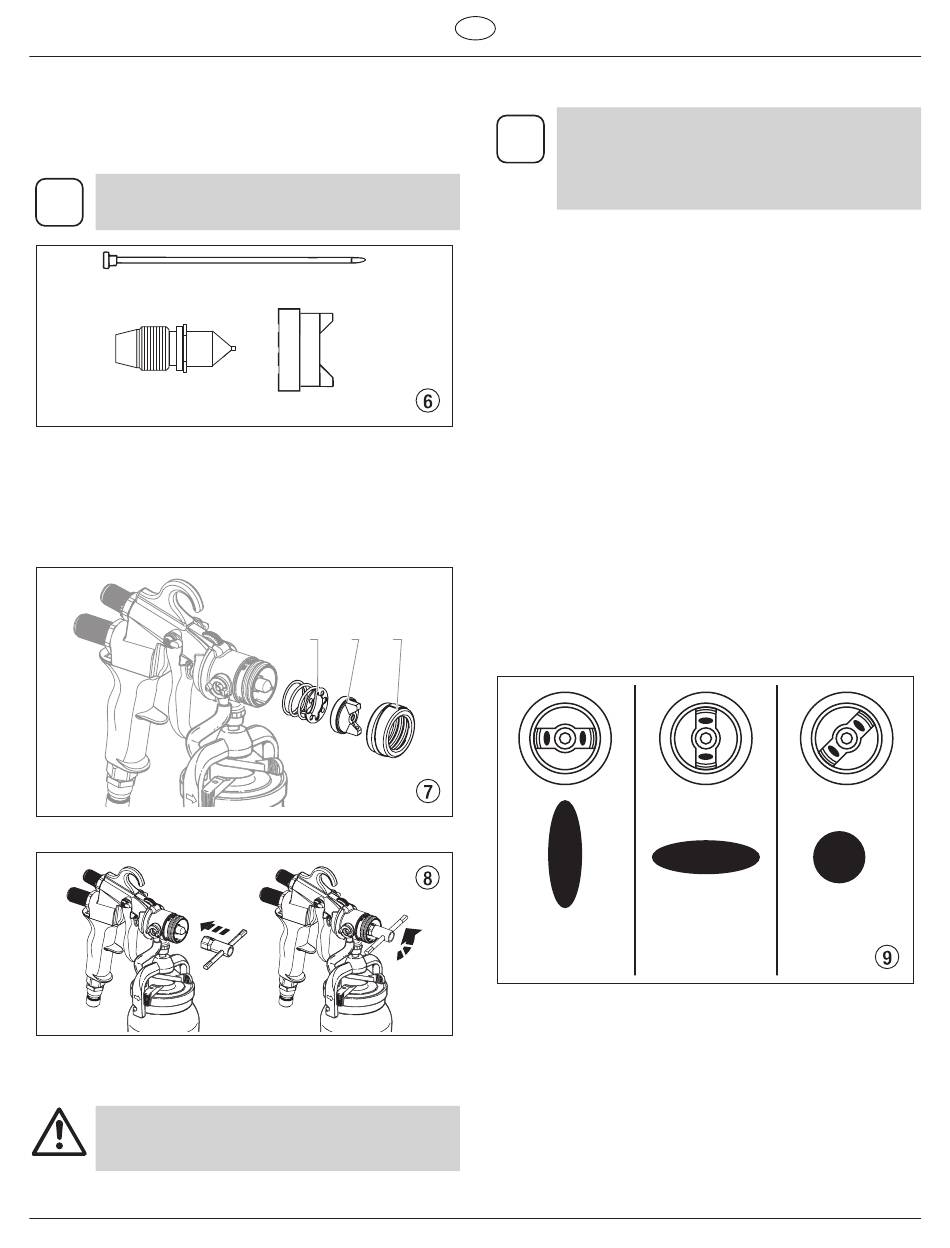 6

7

8

9