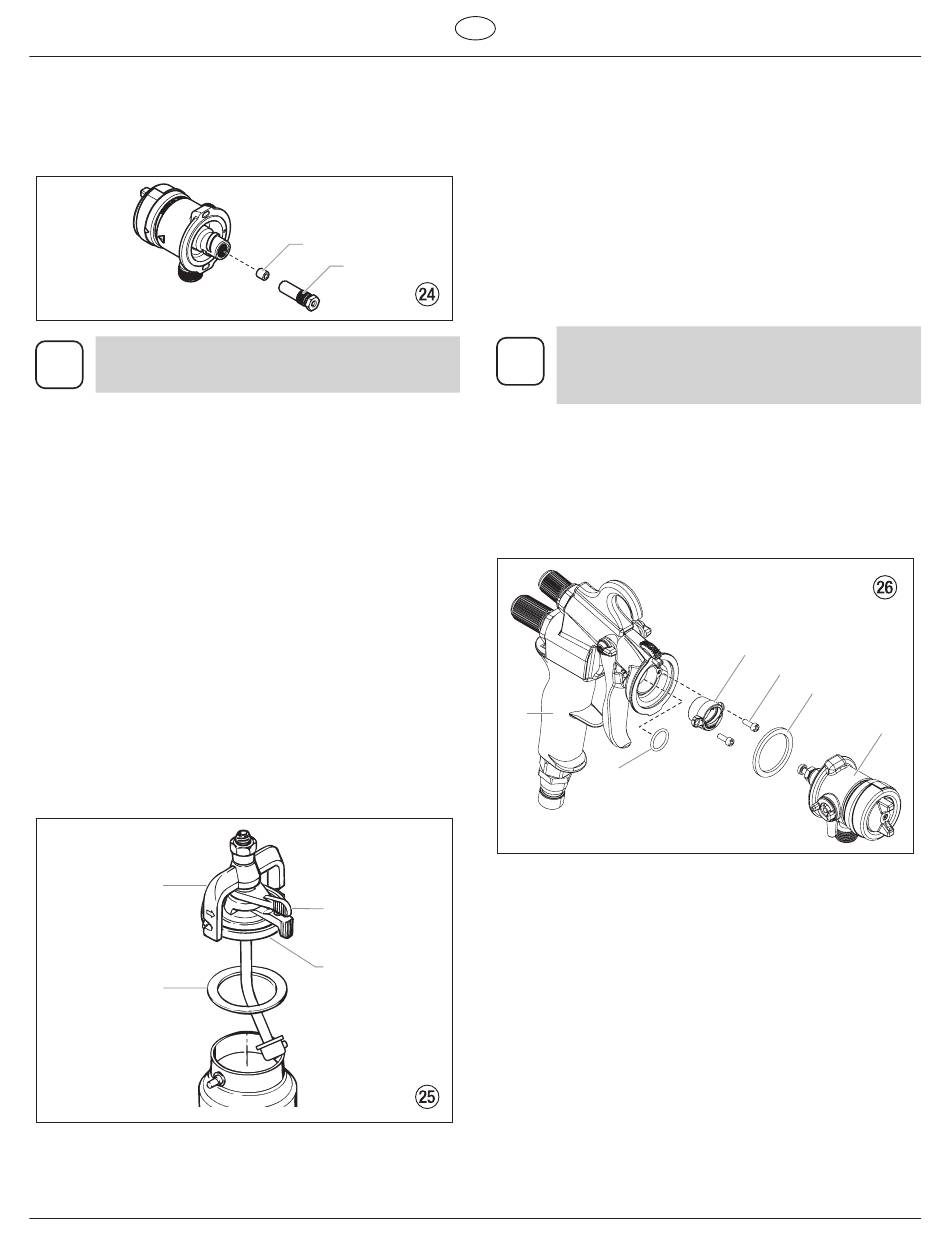 24

26

25