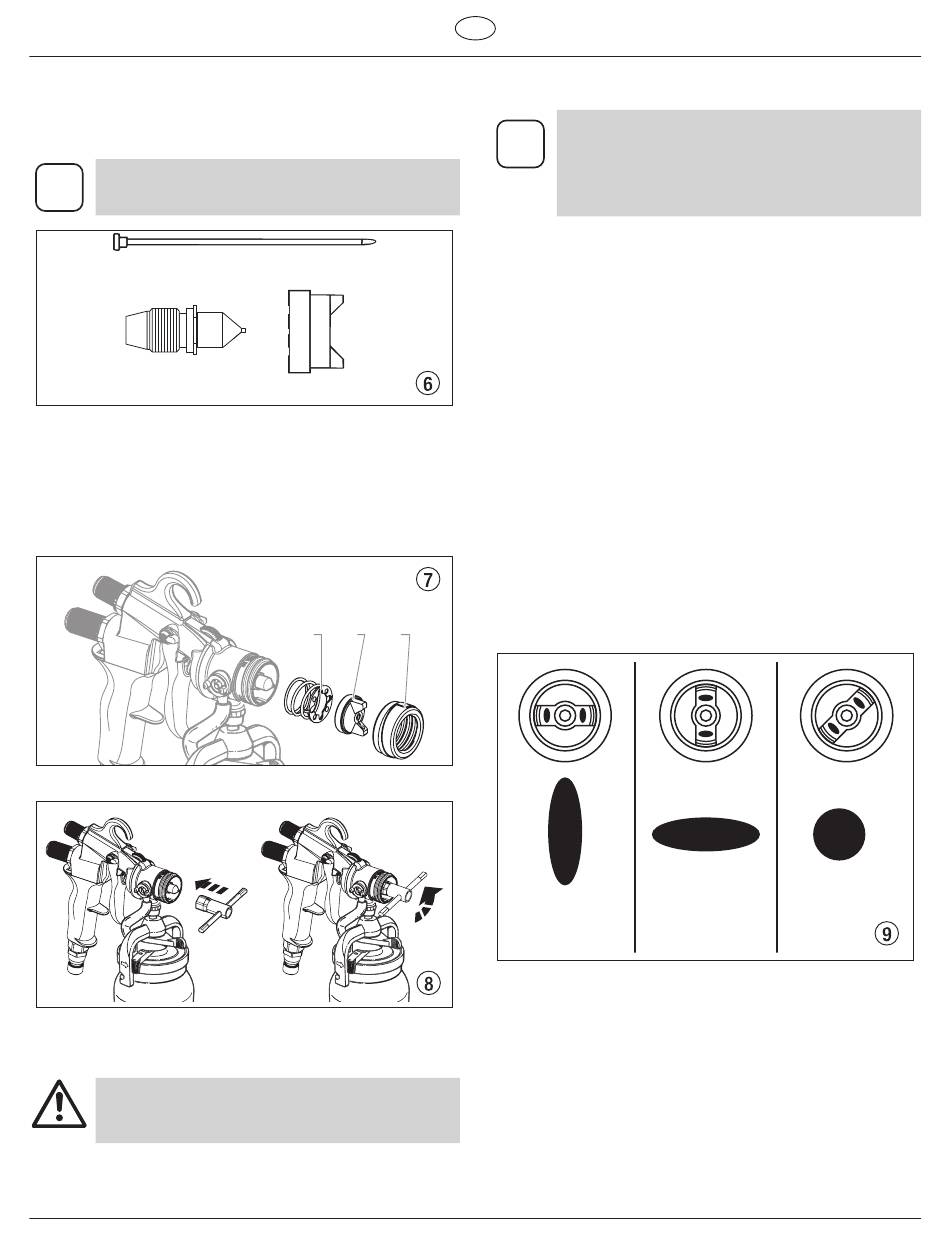 ⑥

⑦

⑧

⑨