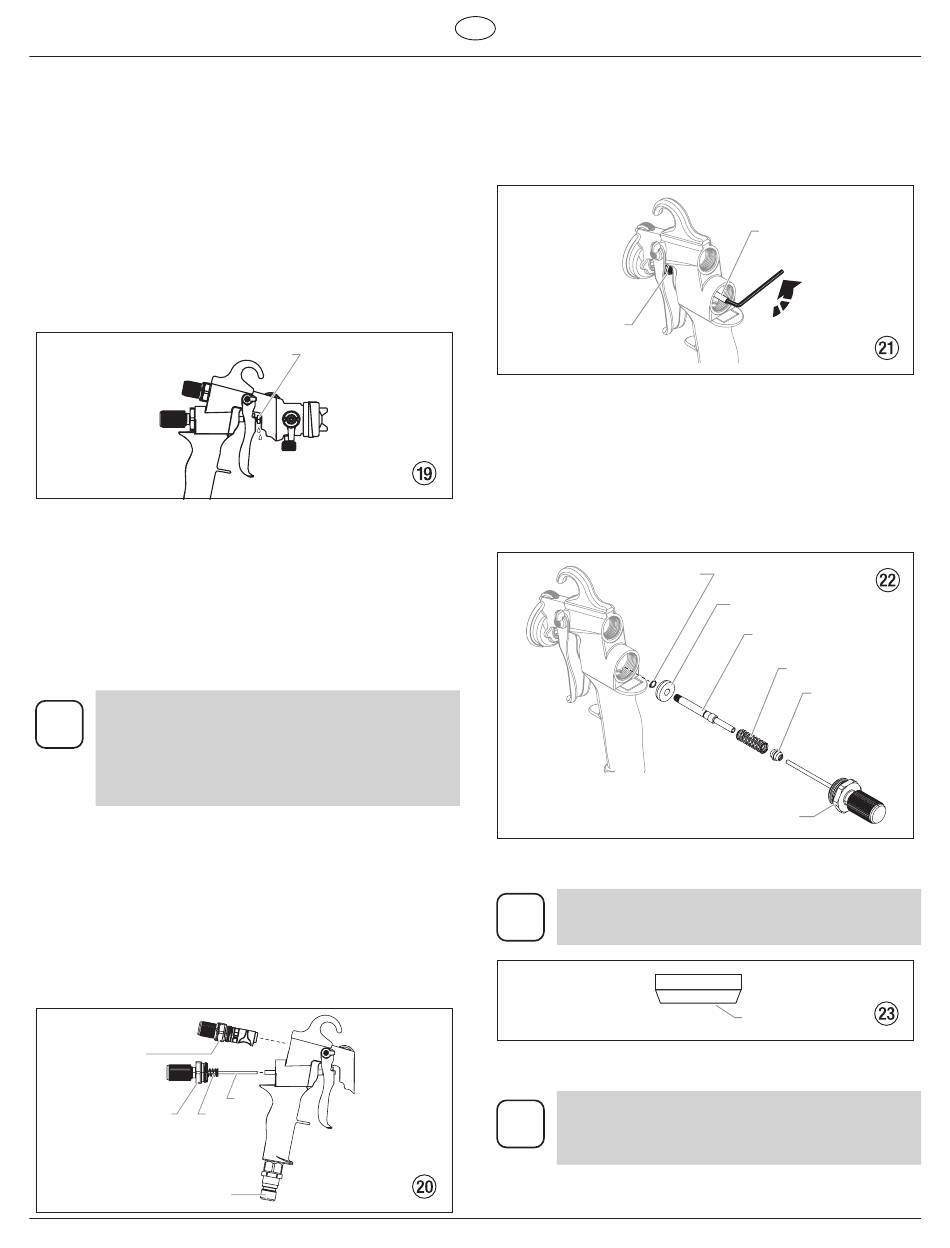 ⑲

㉑

㉒

㉓

⑳