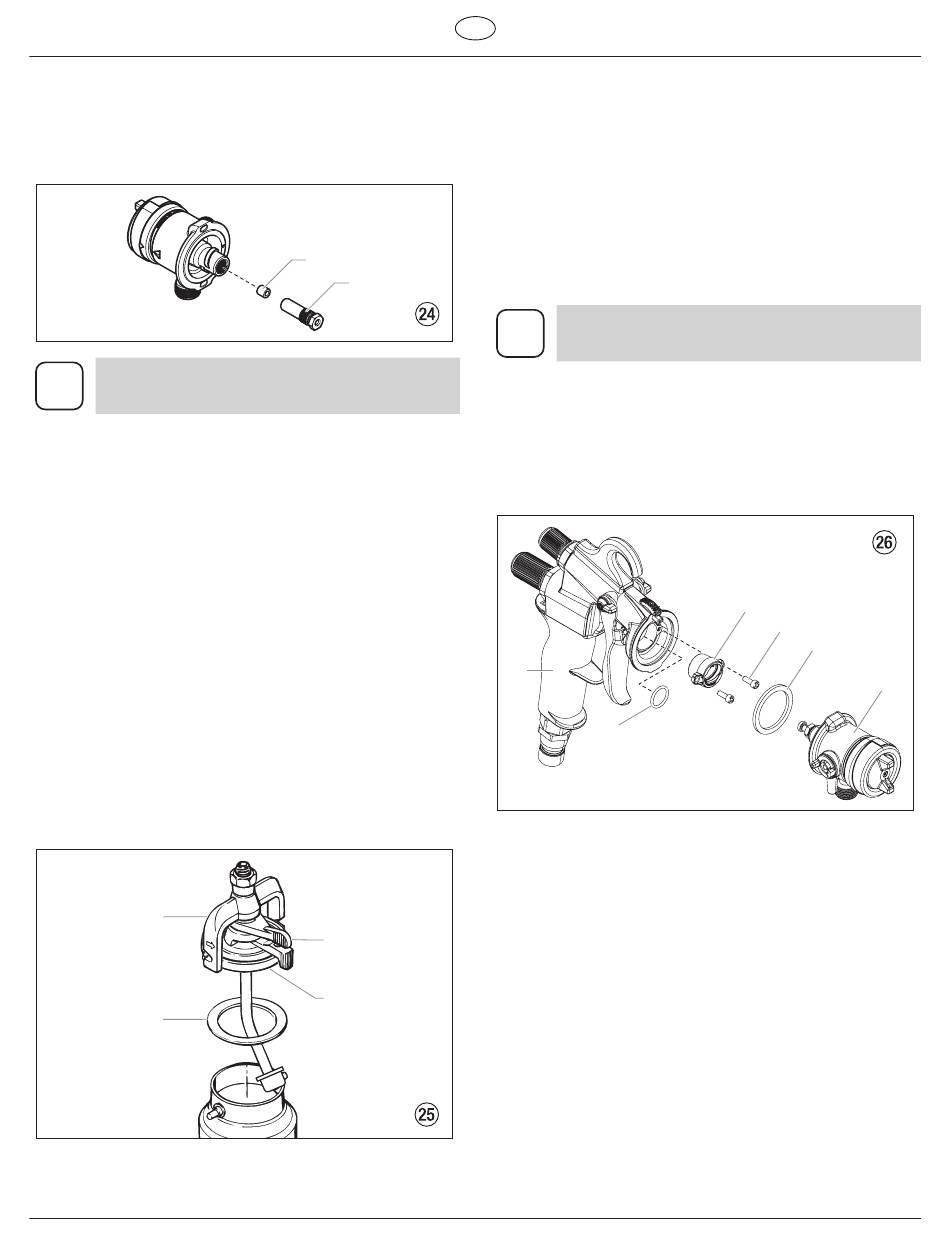 ㉔

㉖

㉕