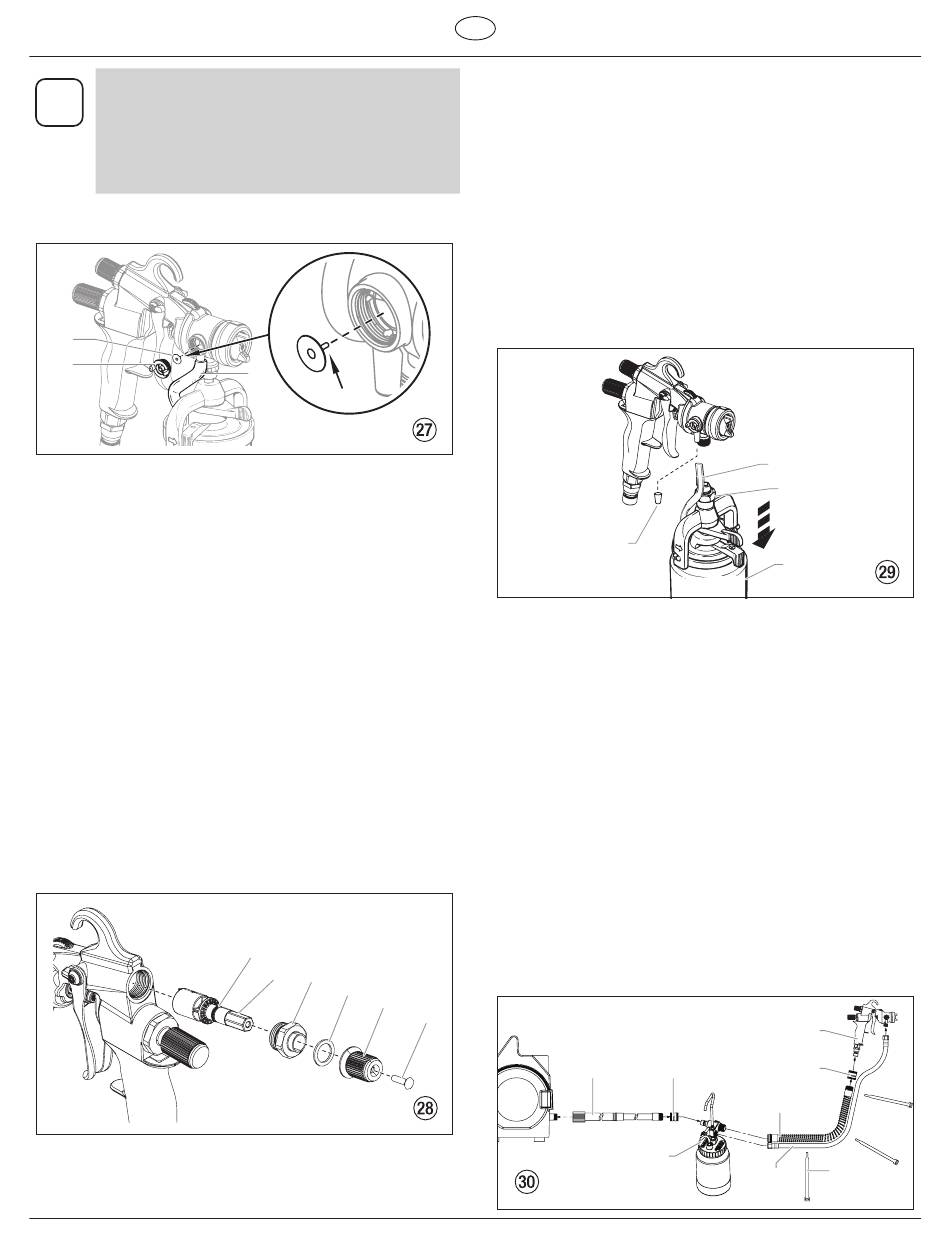 27

29

28

30