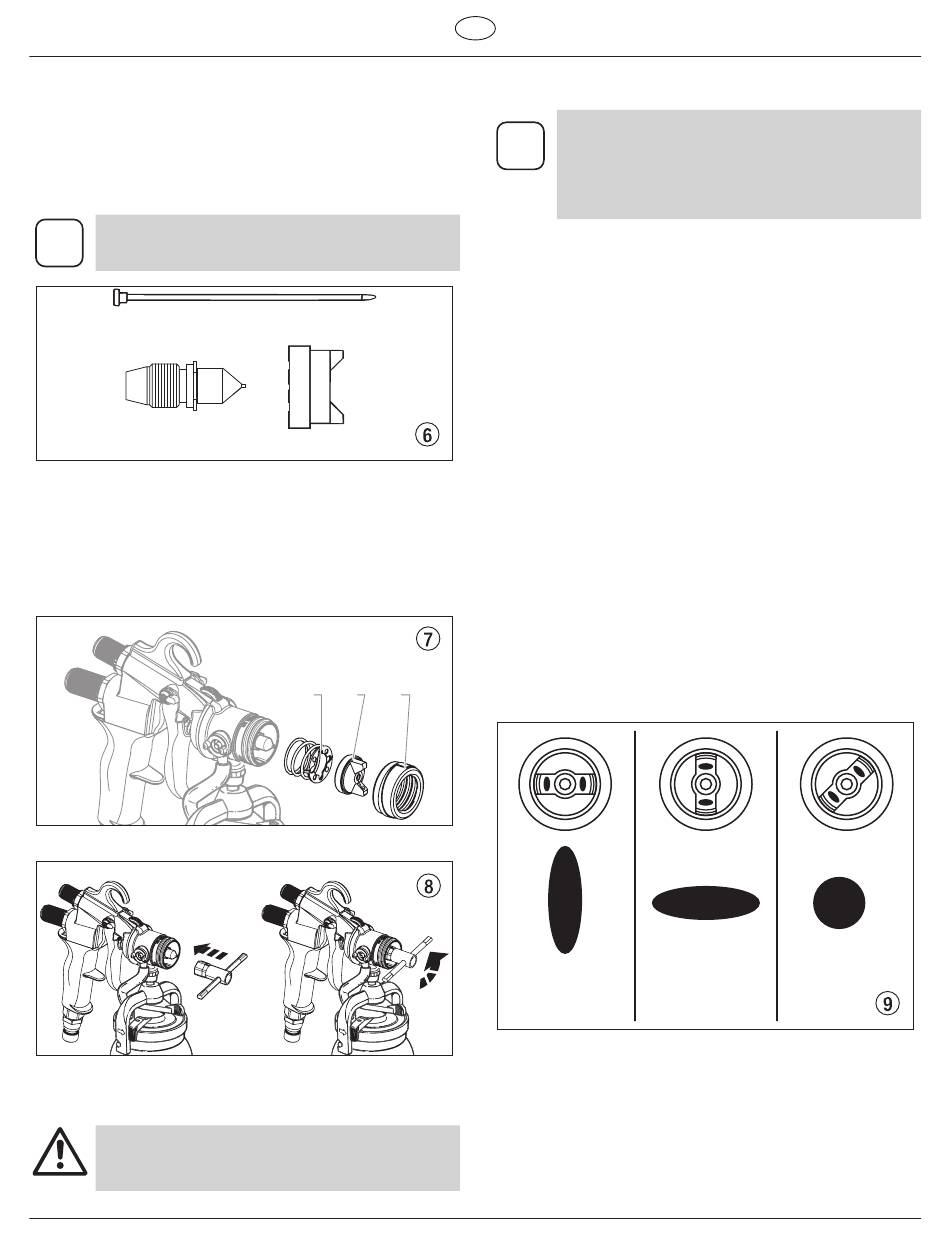 ⑥

⑦

⑧

⑨