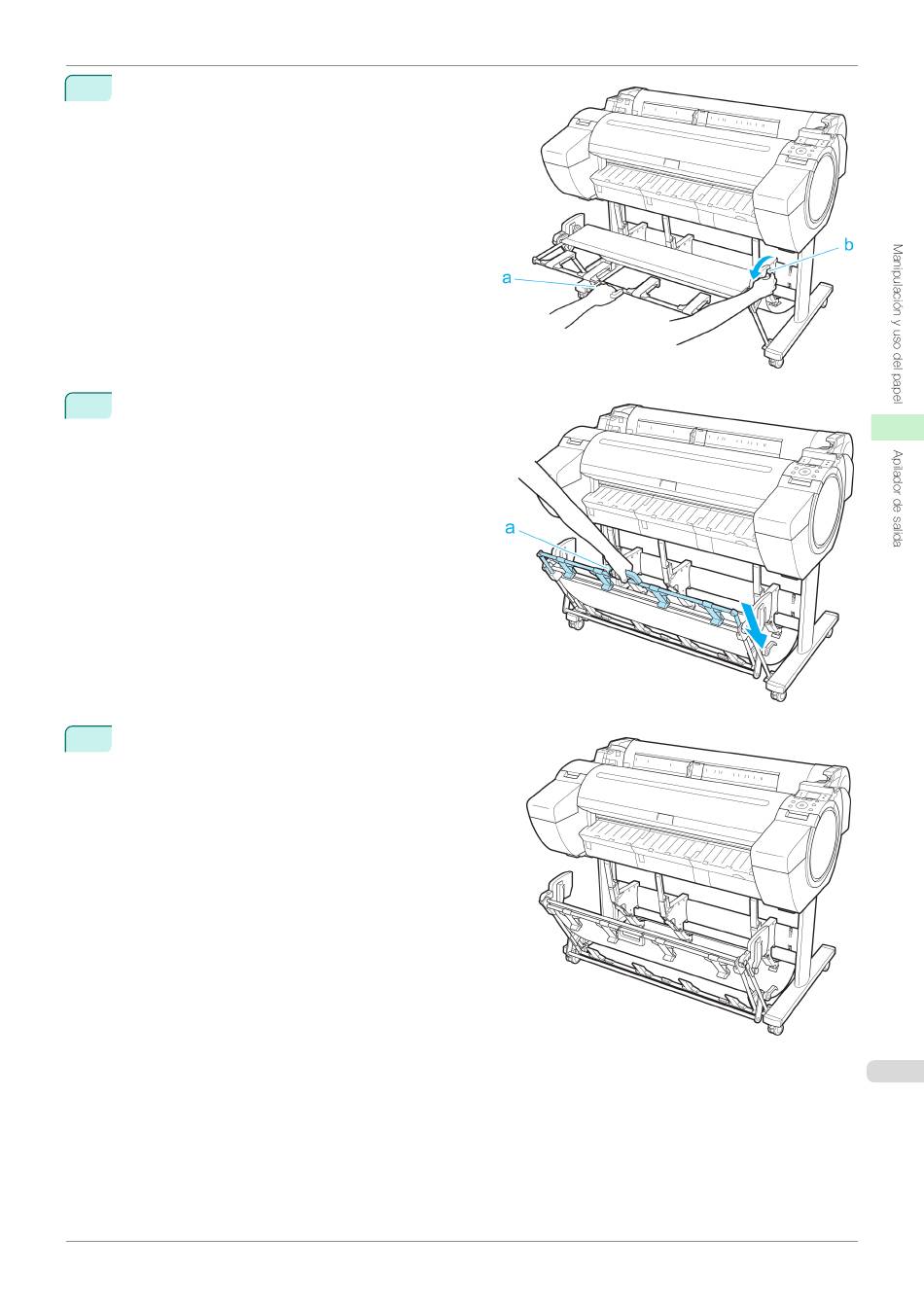 a

b

a

Manipulación y uso del papel

Apilador de salida