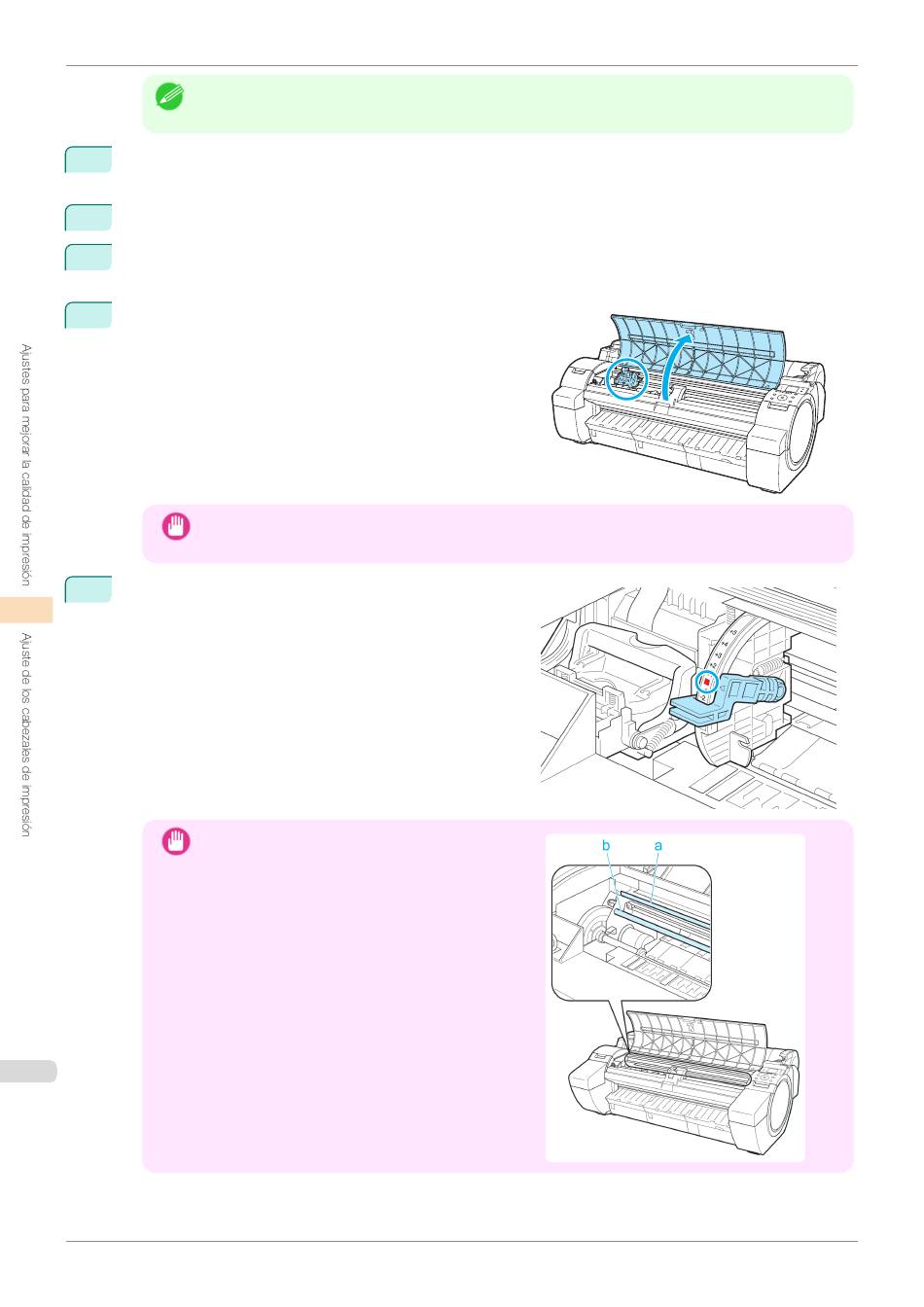 Ajustes para mejorar la calidad de impresión

Ajuste de los cabezales de impresión

b a