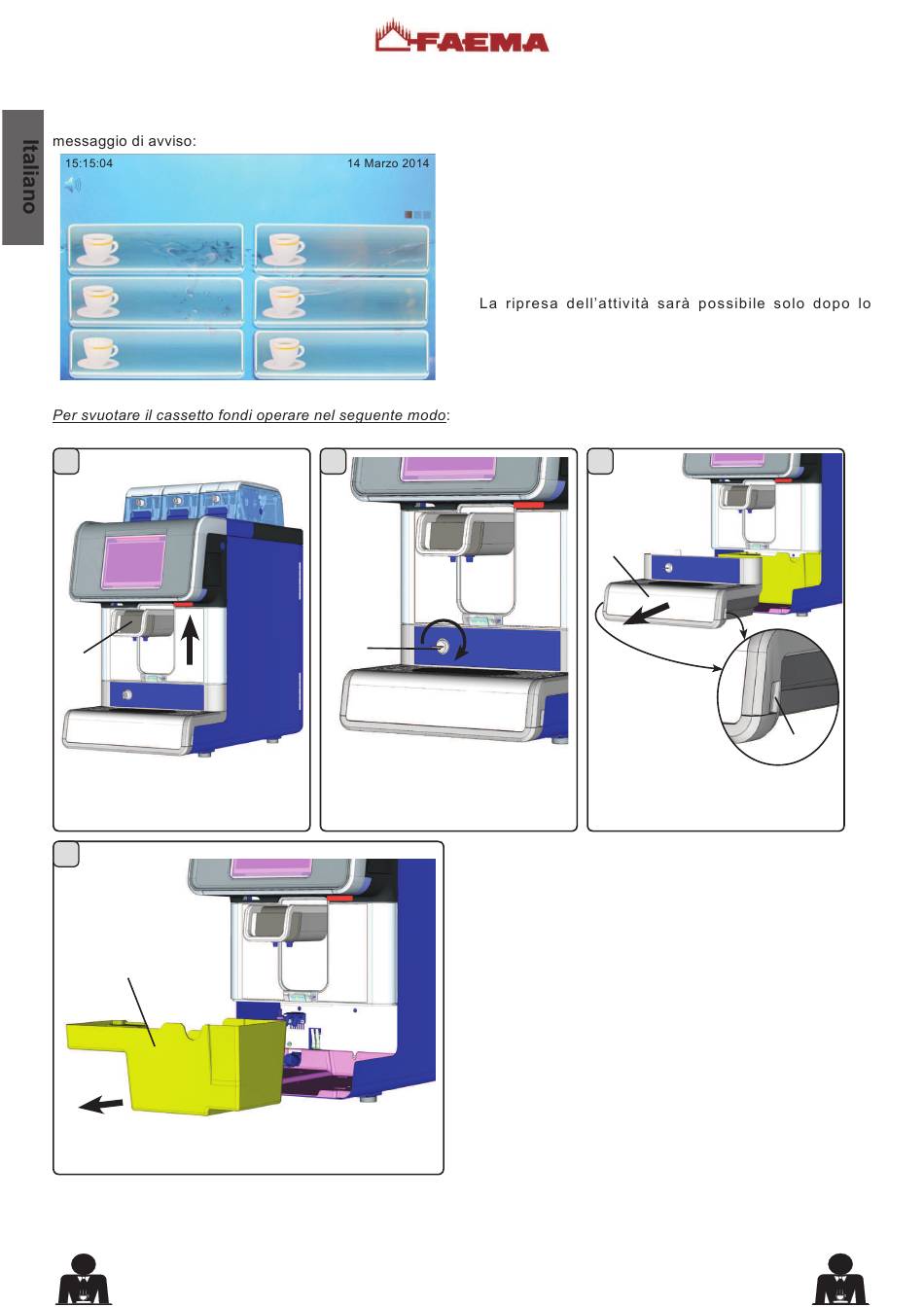 FAEMA

Italiano

messaggio di avviso:

15:15:04

14 Marzo 2014

La ripresa dell'attività sarà possibile solo dopo lo

Per svuotare il cassetto fondi operare nel seguente modo: