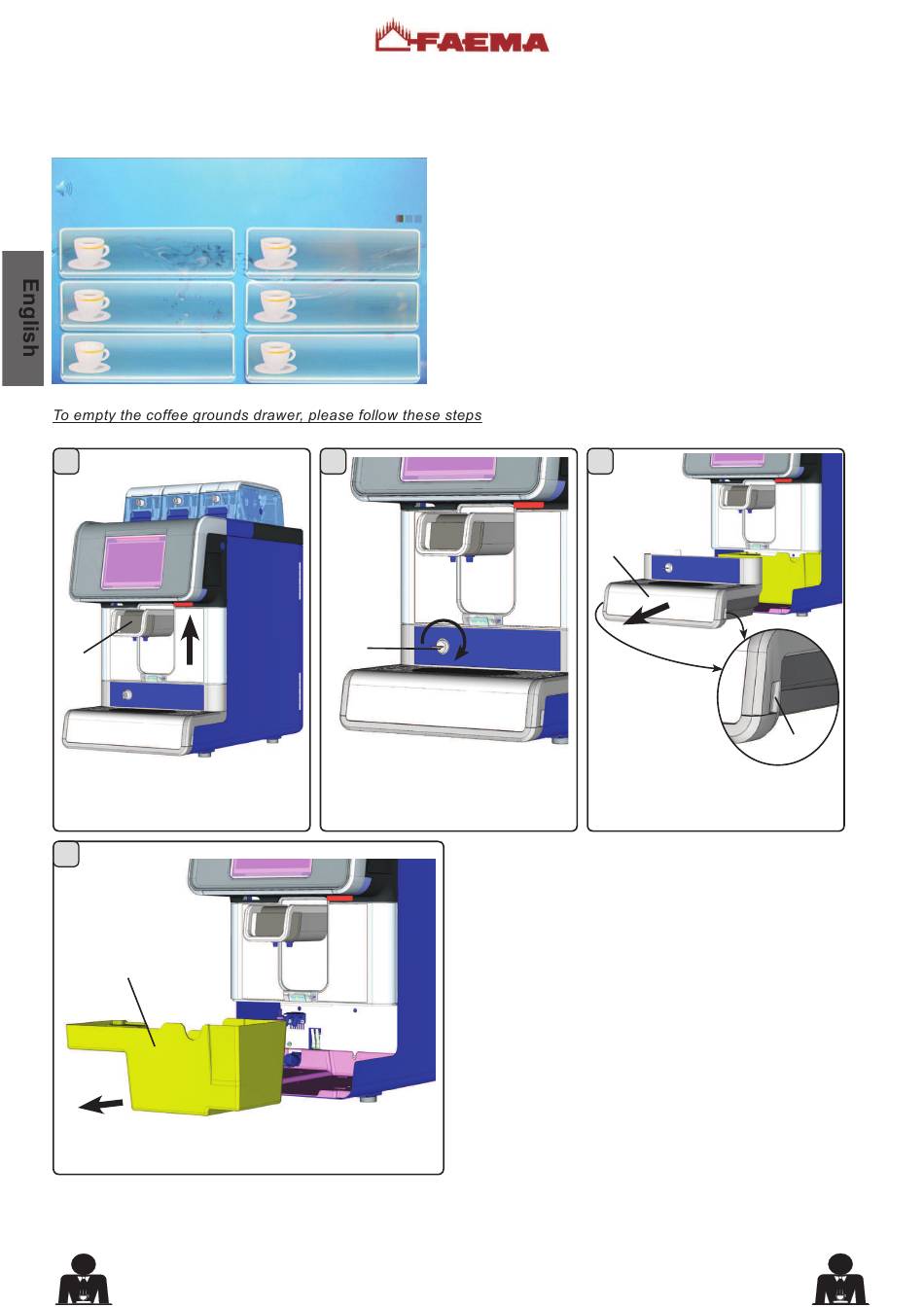 FAEMA

English

To empty the coffee grounds drawer, please follow these steps