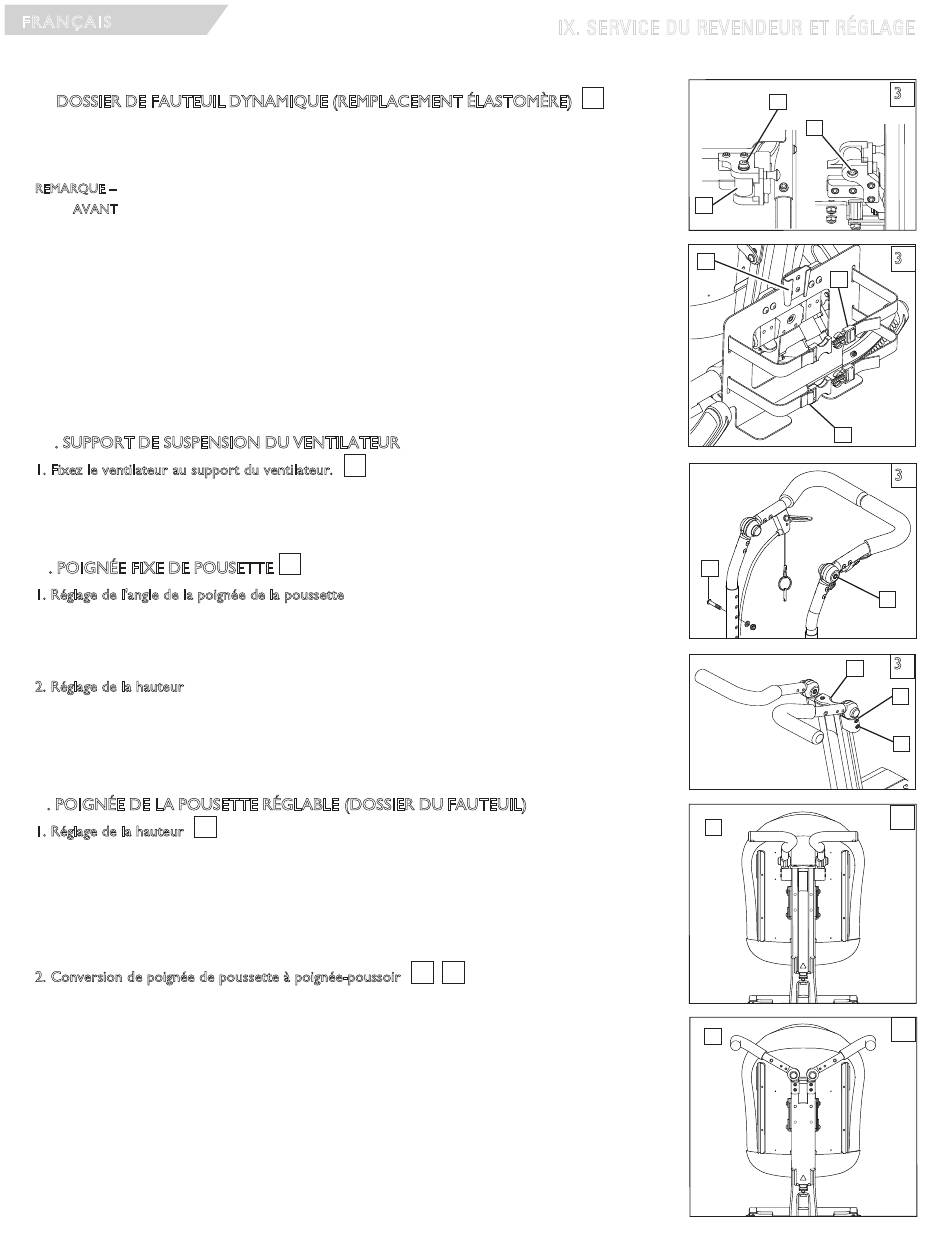 FRANÇAIS

IX. SERVICE DU REVENDEUR ET RÉGLAGE

DOSSIER DE FAUTEUIL DYNAMIQUE (REMPLACEMENT ÉLASTOMÈRE)

REMARQUE –
AVANT

. SUPPORT DE SUSPENSION DU VENTILATEUR

1. Fixez le ventilateur au support du ventilateur.

. POIGNÉE FIXE DE POUSETTE

1. Réglage de l'angle de la poignée de la poussette

2. Réglage de la hauteur

. POIGNÉE DE LA POUSETTE RÉGLABLE (DOSSIER DU FAUTEUIL)

1. Réglage de la hauteur

2. Conversion de poignée de poussette à poignée-poussoir

3

3

3

3