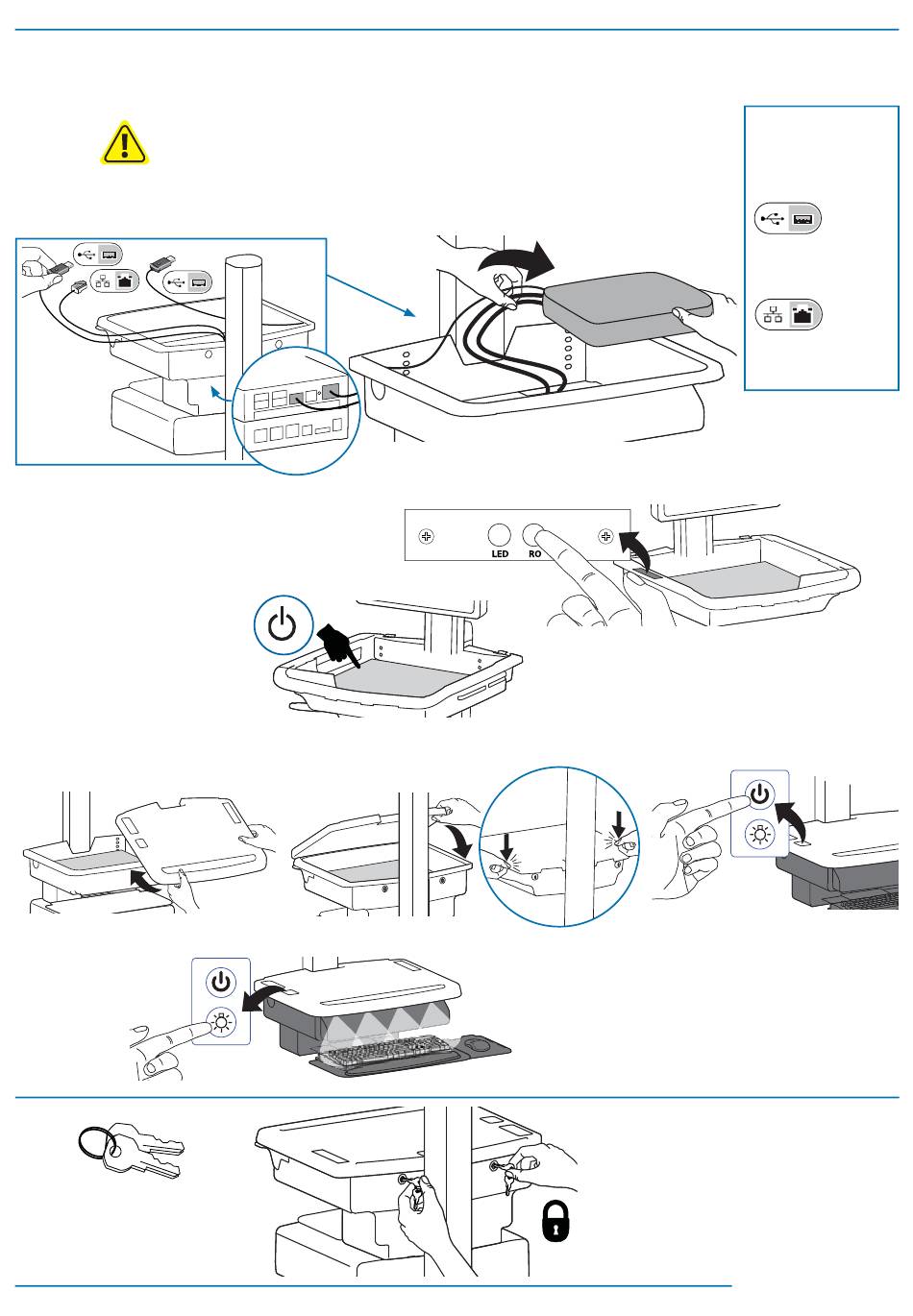 LED

RO