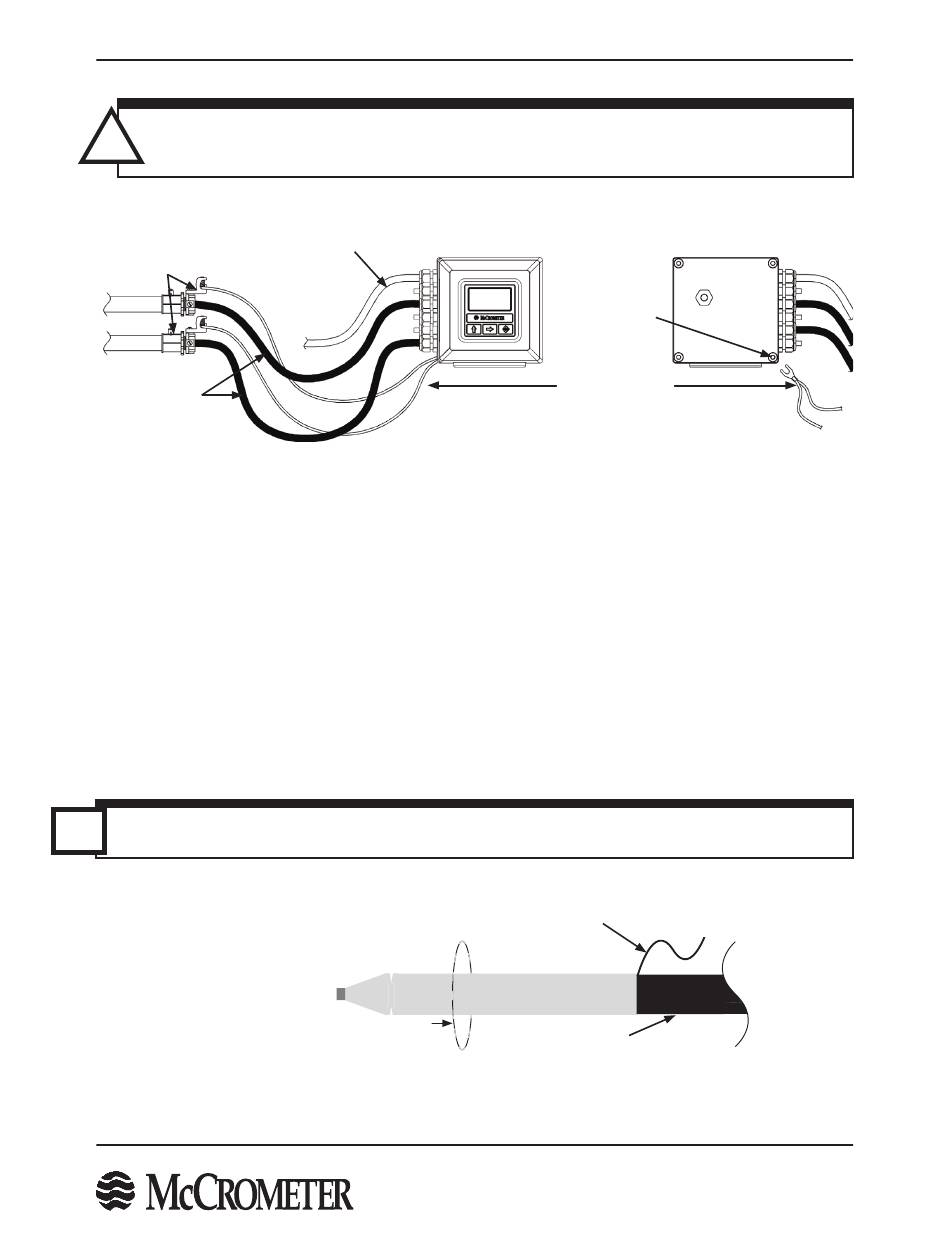 McCROMETER

McCROMETER