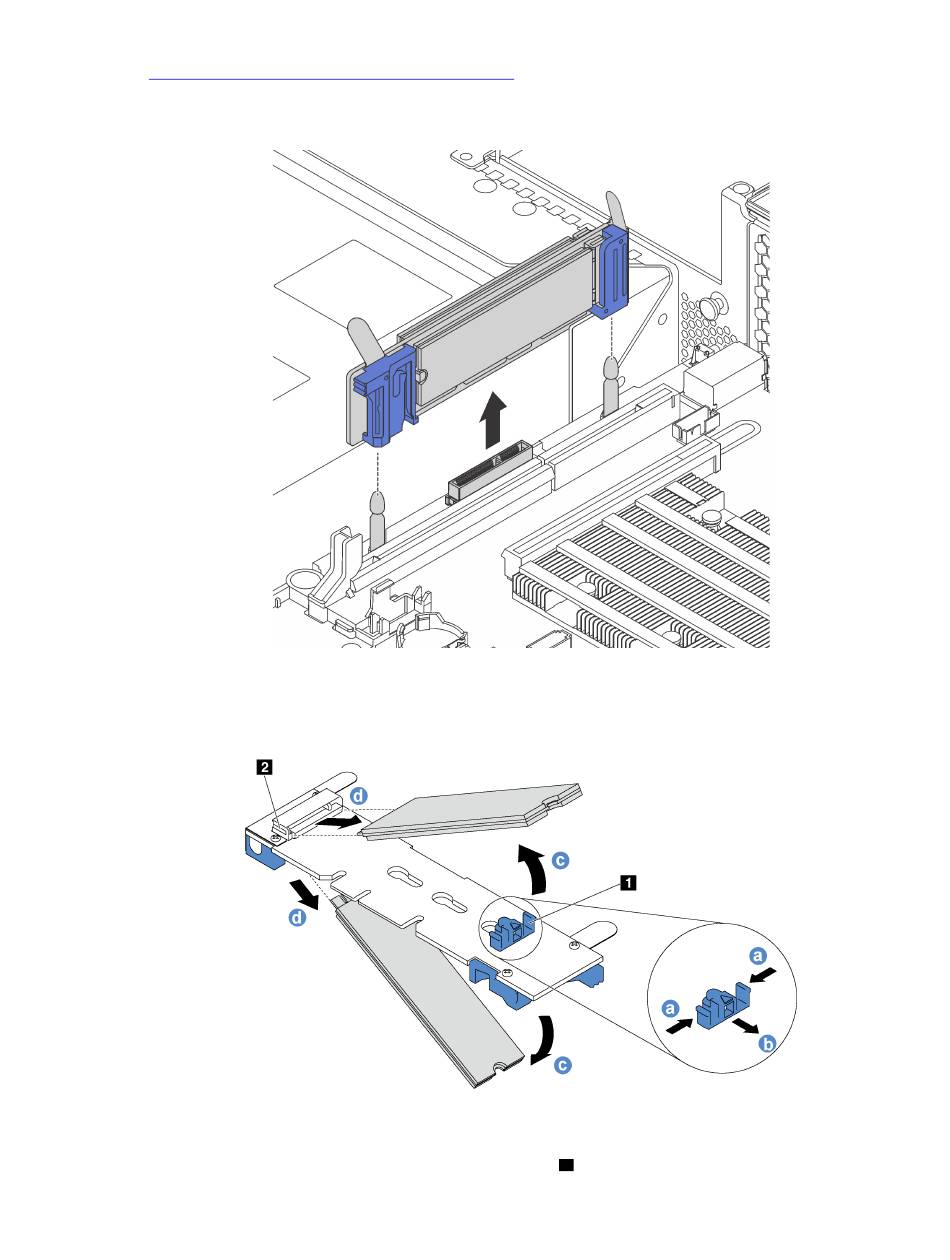 2

d

c

1

d

a

a

b

c