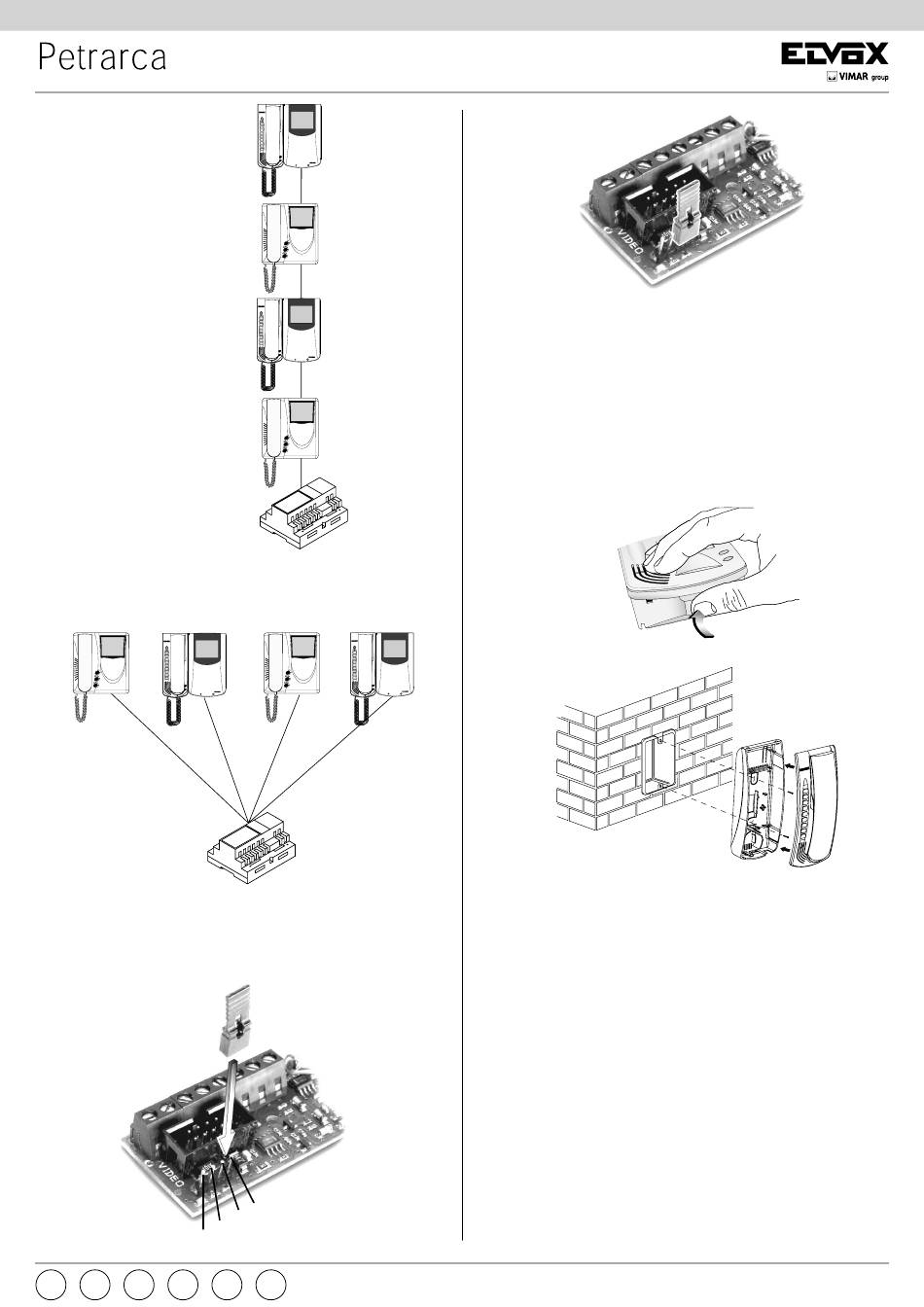 Petrarca

ELVOX
VIMAR group

VIDEO

VIDEO