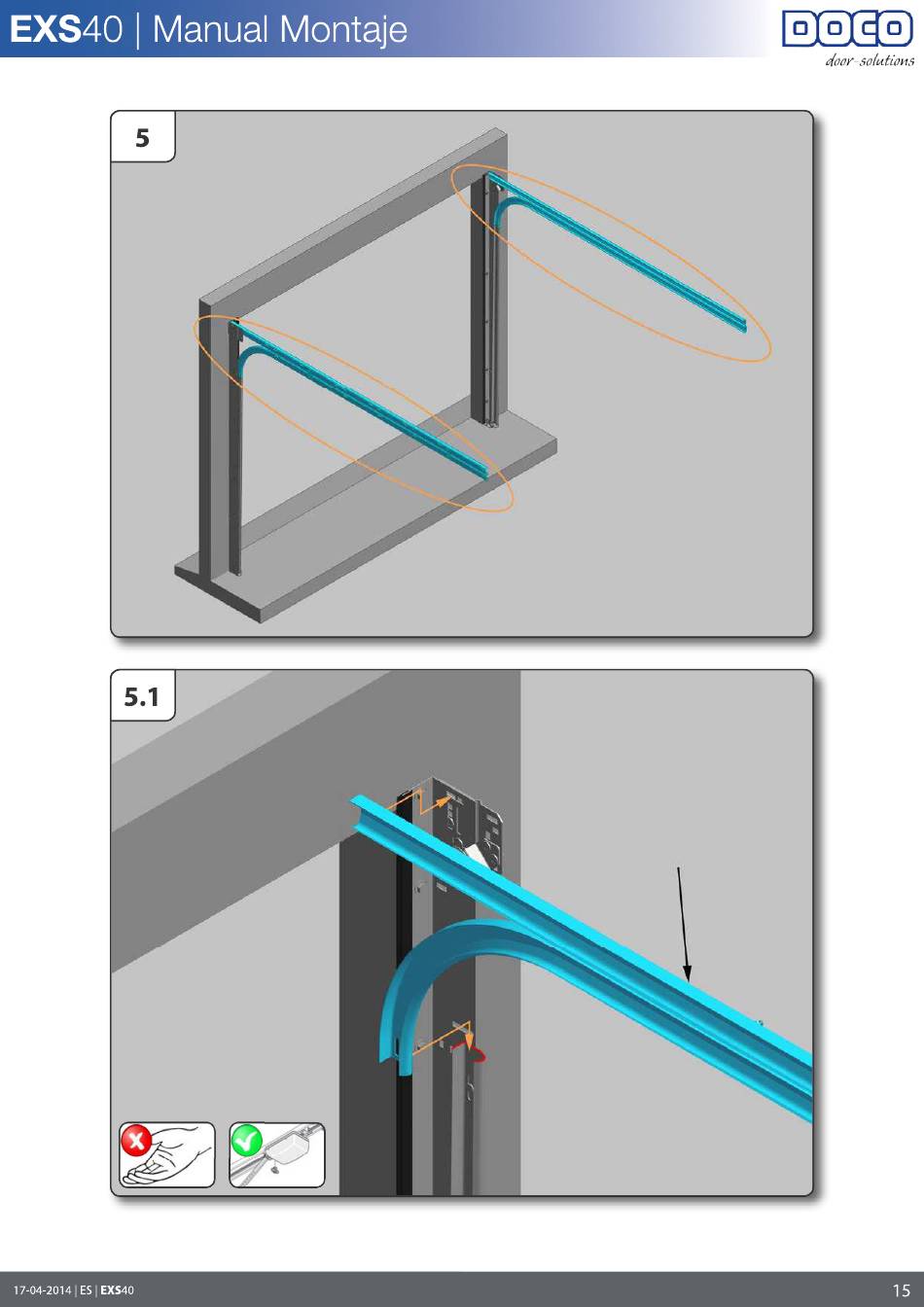 EXS40 | Manual Montaje

DOCO
door solutions

5

5.1

17-04-2014 | ES | EXS40

15