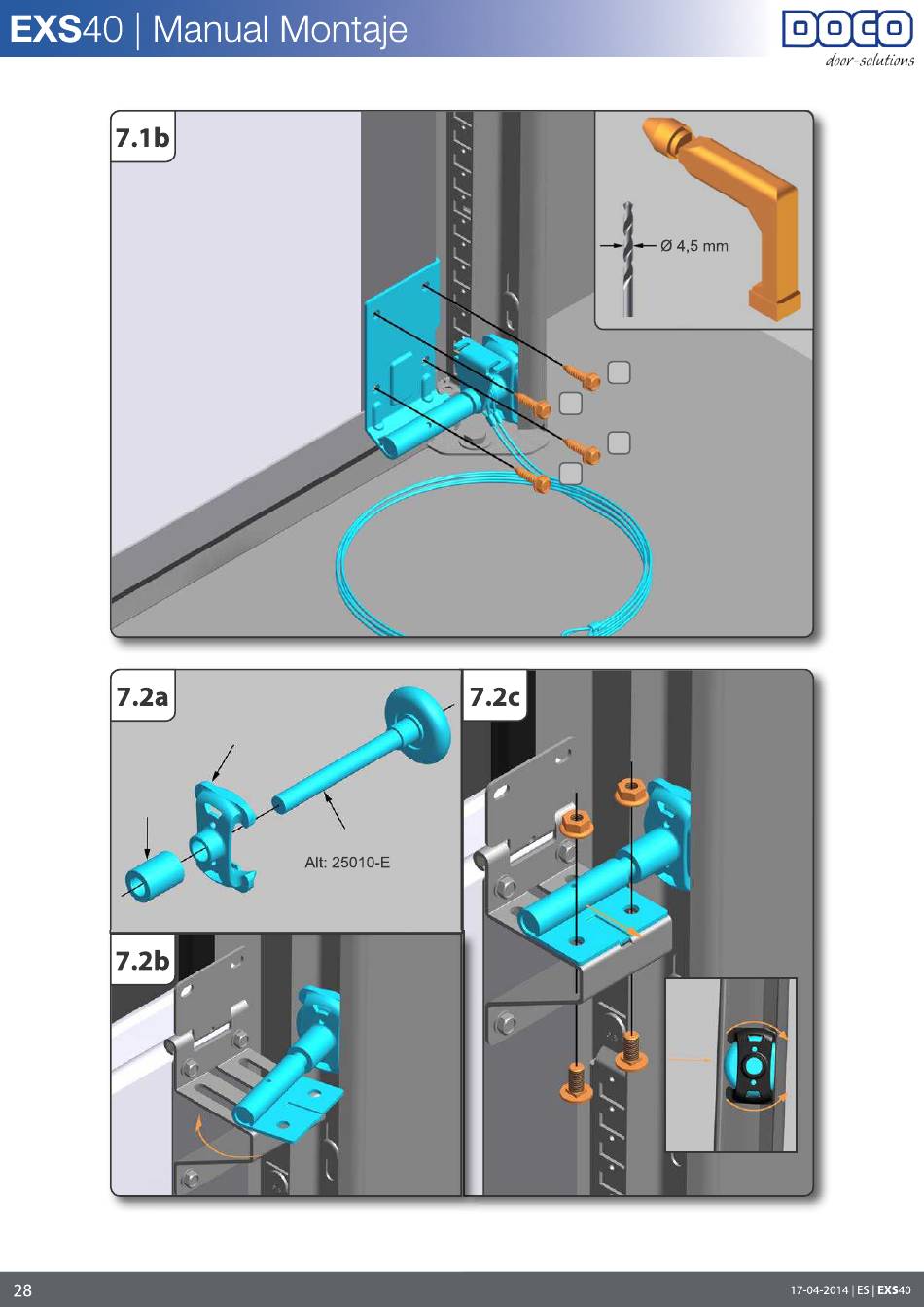 EXS40 | Manual Montaje

DOCO
door solutions

7.1b

Ø 4,5 mm

7.2a

Alt: 25010-E

7.2c

7.2b

28

17-04-2014 | ES | EXS40