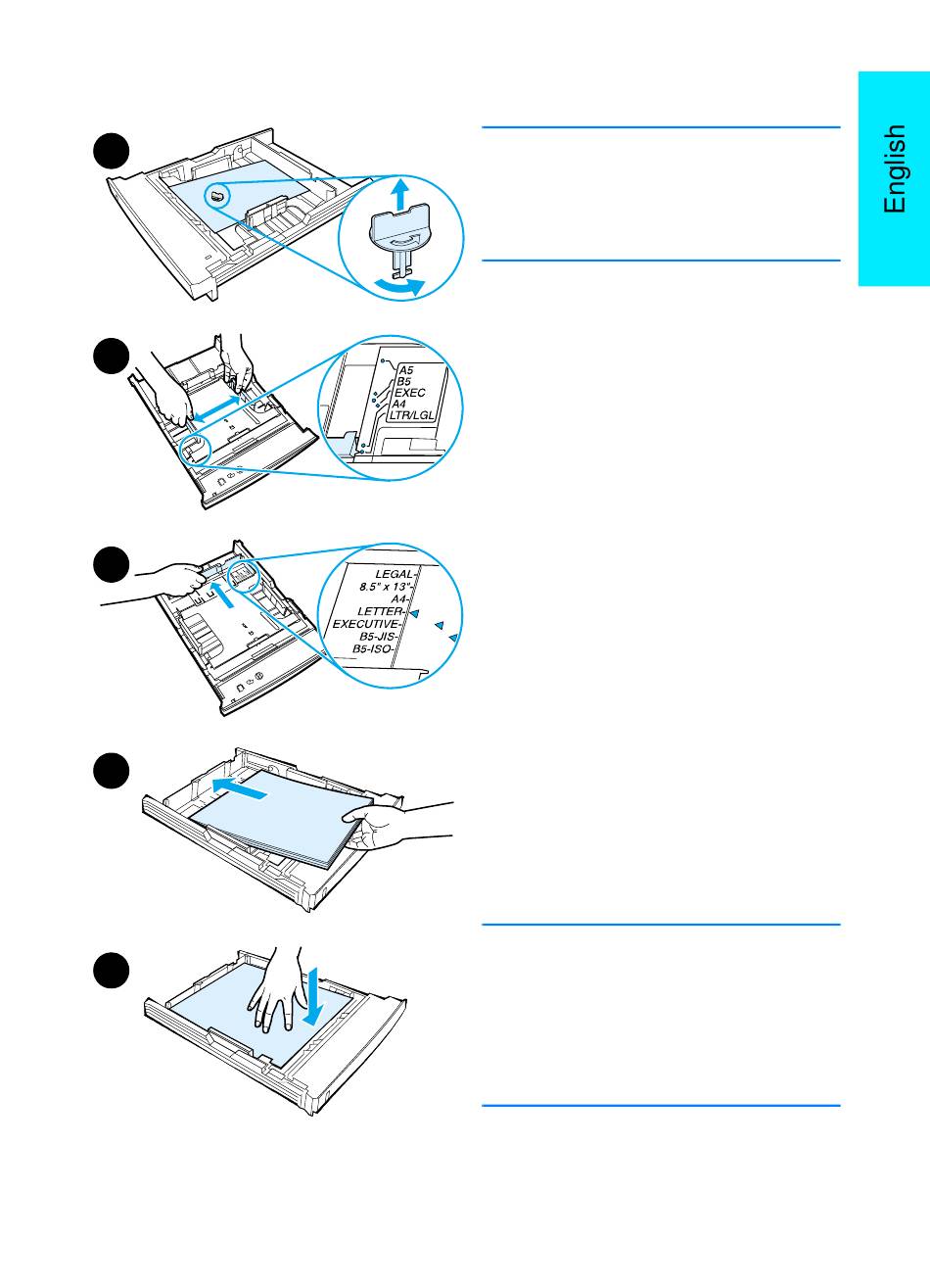 English

A5
B5
EXEC
A4
LTR/LGL

LEGAL-
8.5" x 13"-
A4-
LETTER-
EXECUTIVE-
B5-JIS-
B5-ISO-