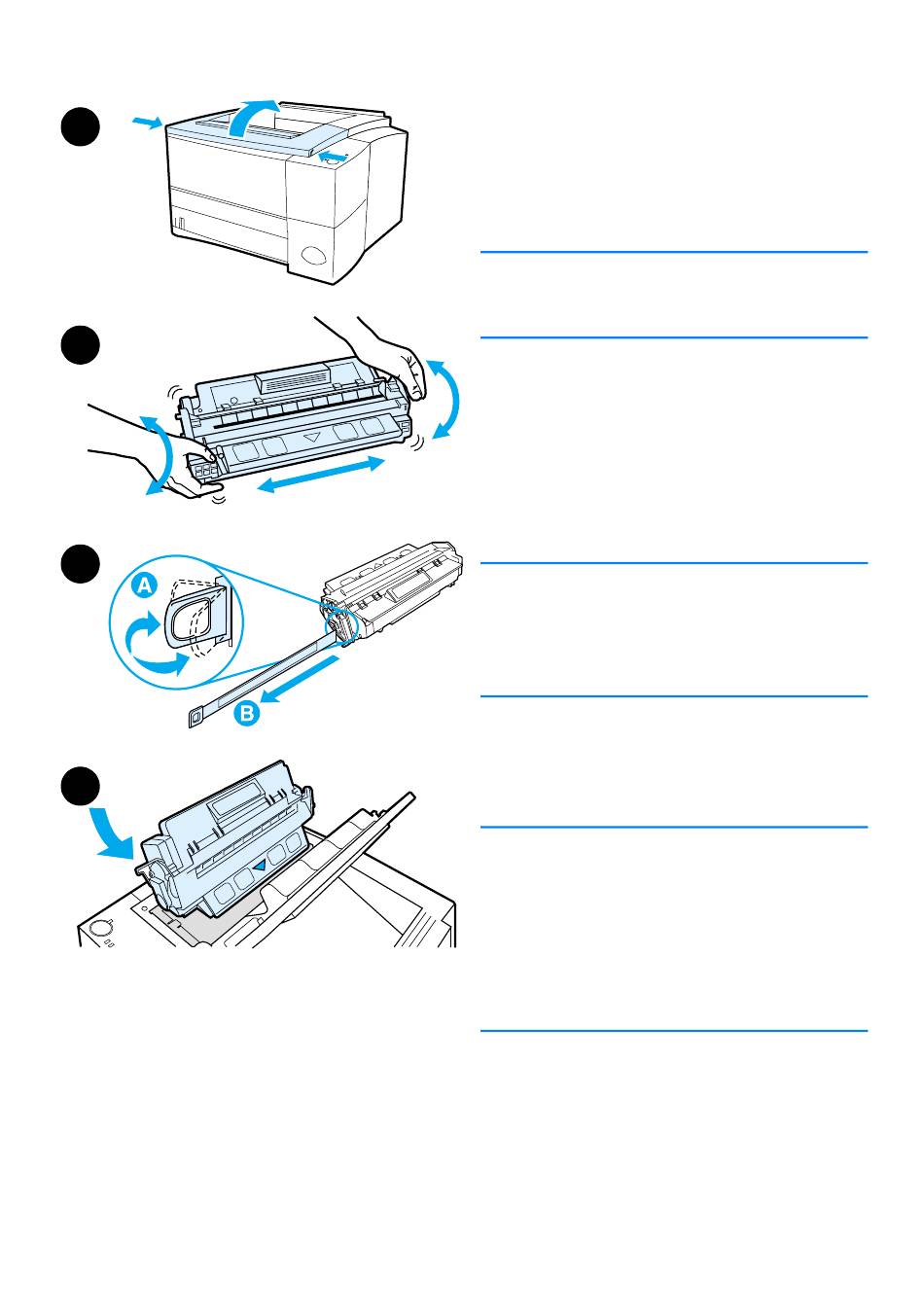 A

B