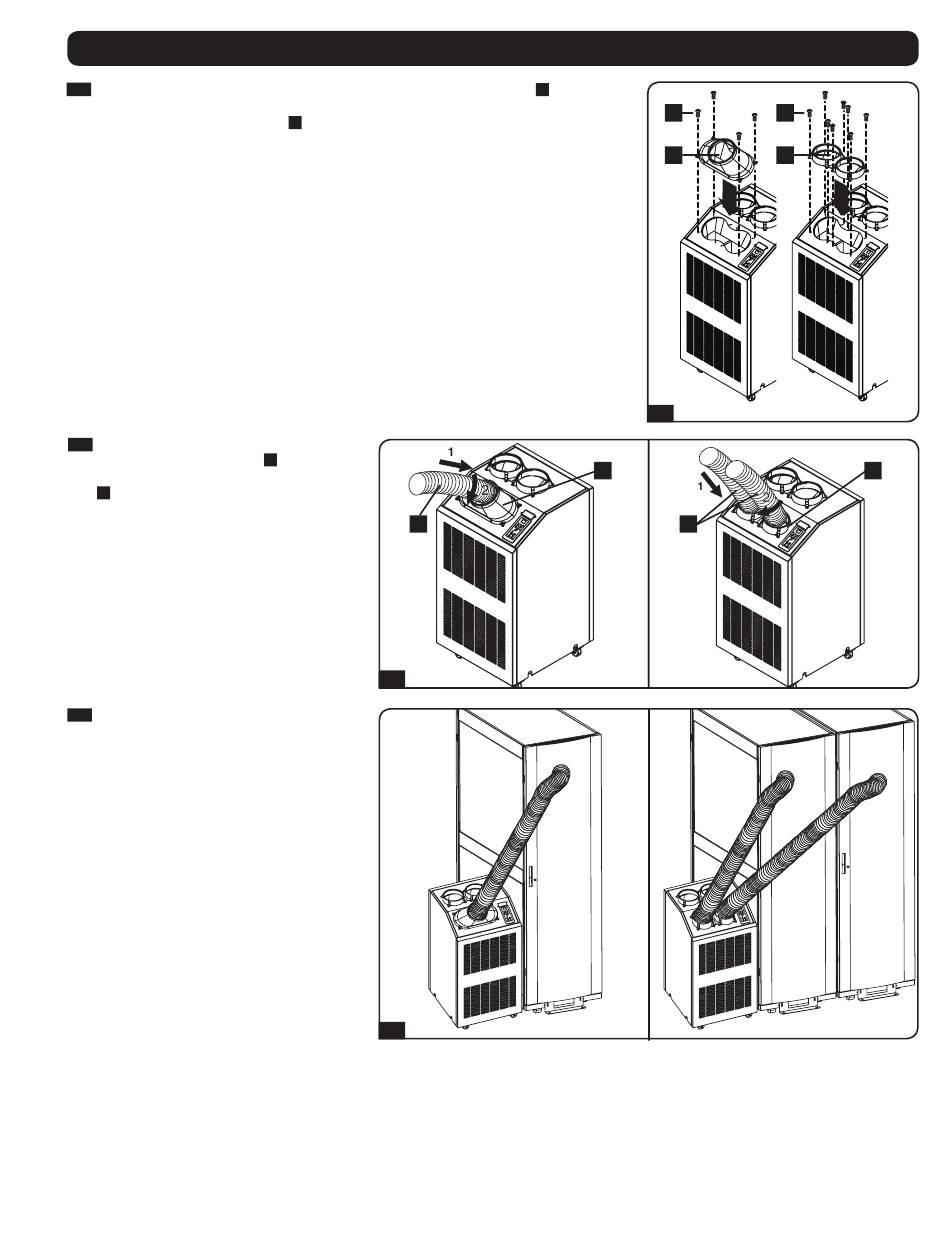 1
1