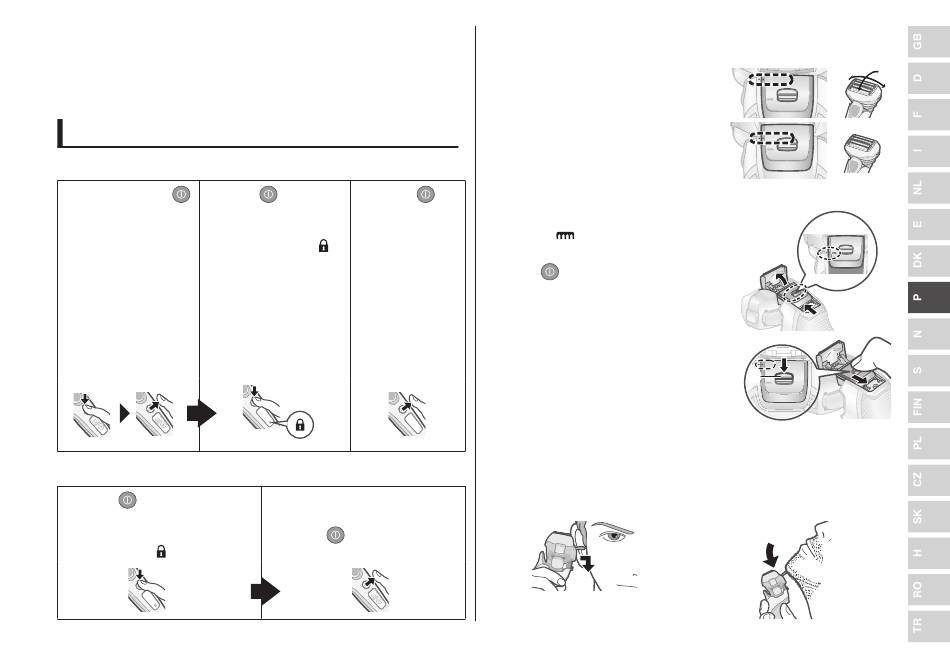 GB
D
F
I
NL
E
DK
P
N
S
FIN
PL
CZ
SK
H
RO
TR