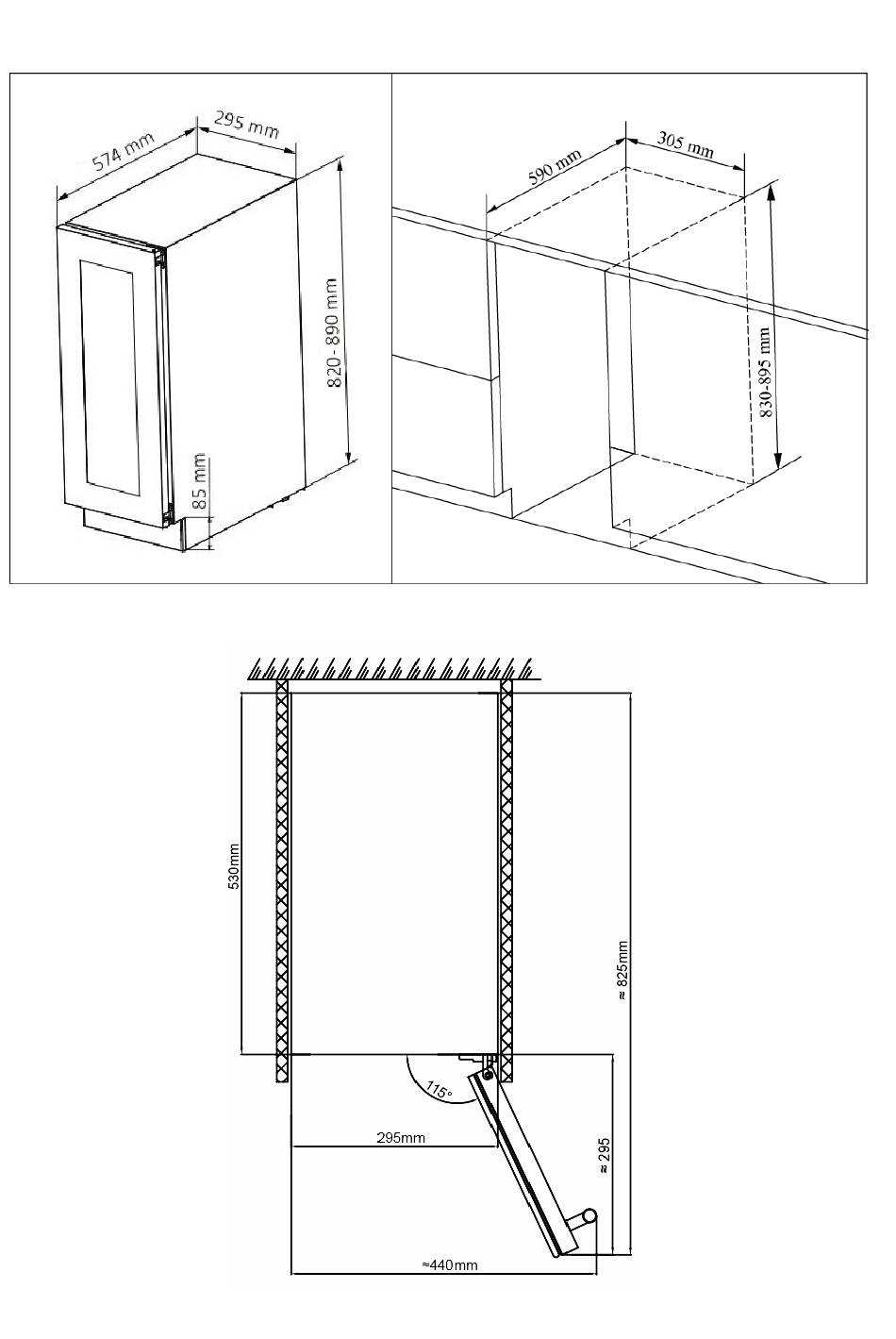 574 mm
295 mm
820 - 890 mm
85 mm

590 mm
305 mm
830-895 mm

530mm
≈ 825mm
115°
295mm
≈ 295
≈440mm