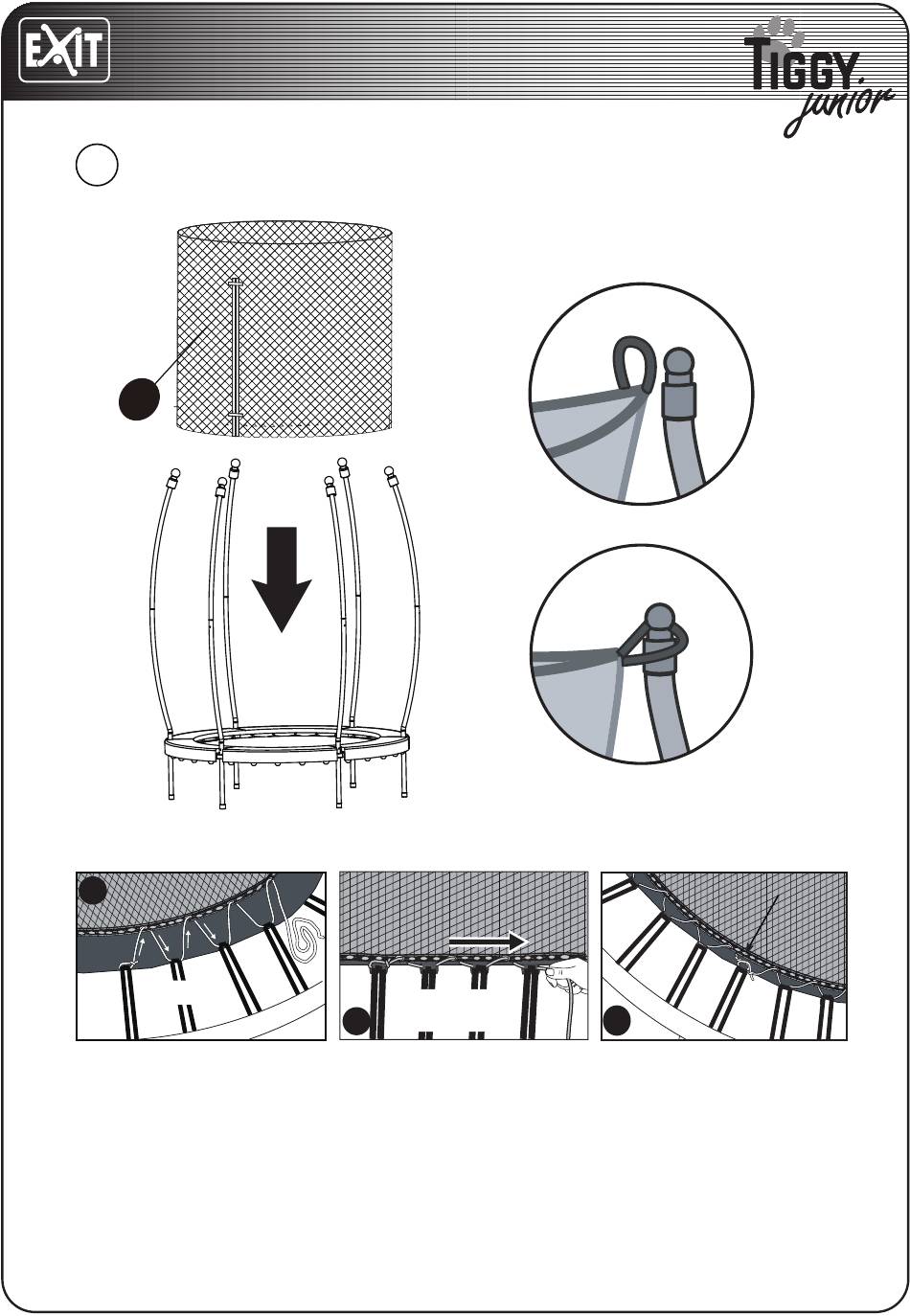 EXIT

TIGGY junior