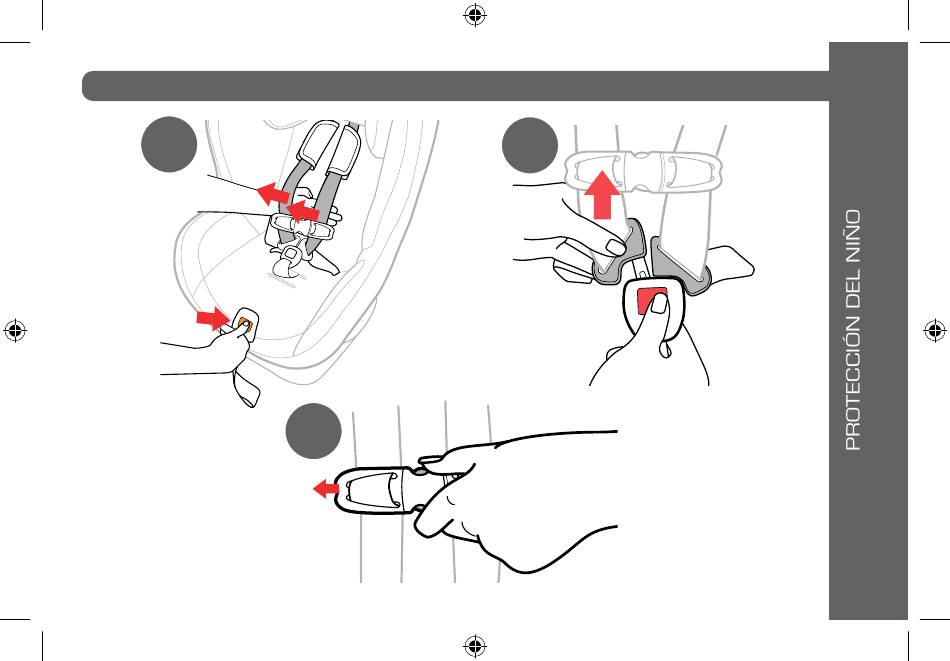 PROTECCIÓN DEL NIÑO