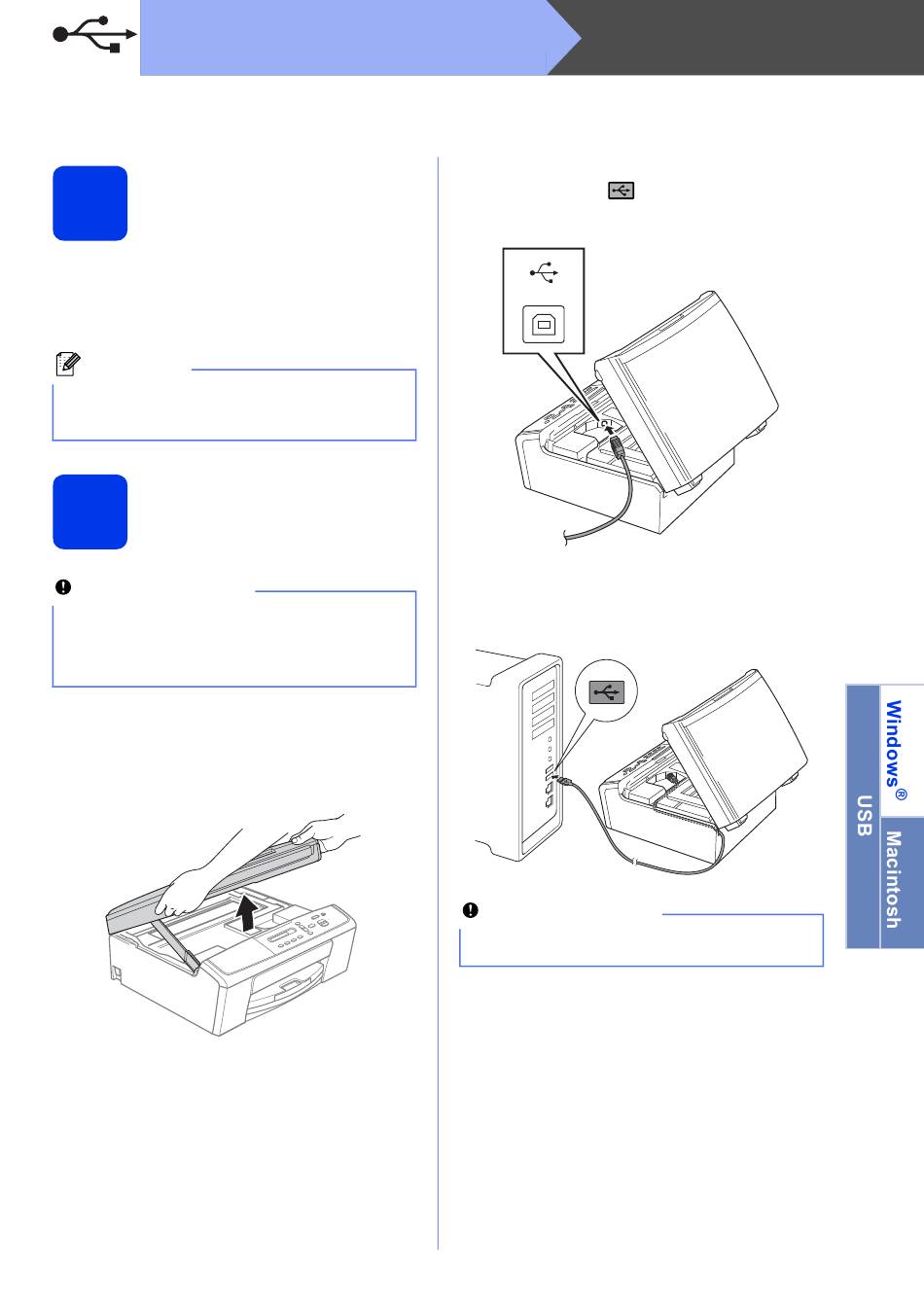 Windows®

USB

Macintosh