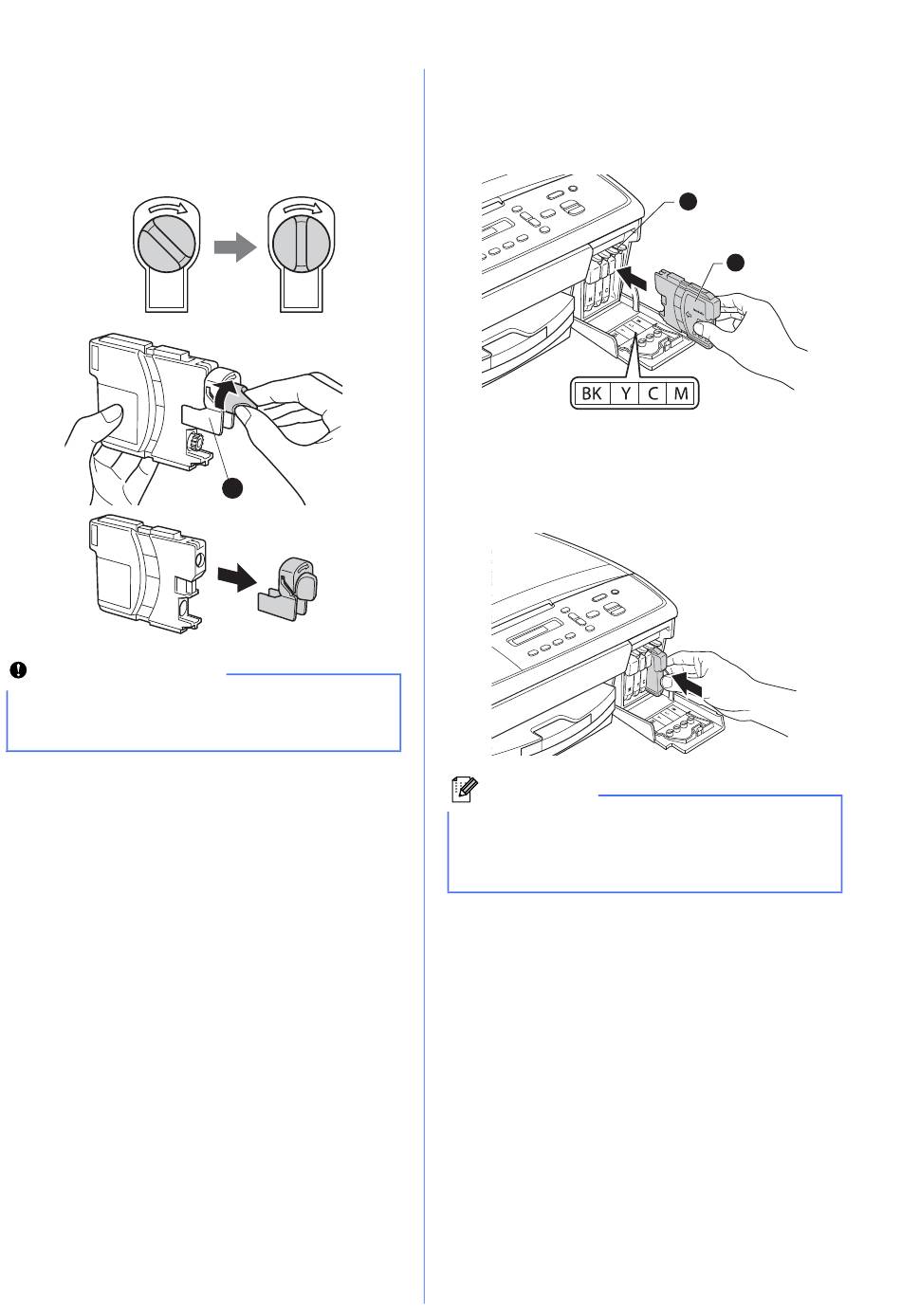 BK Y C M