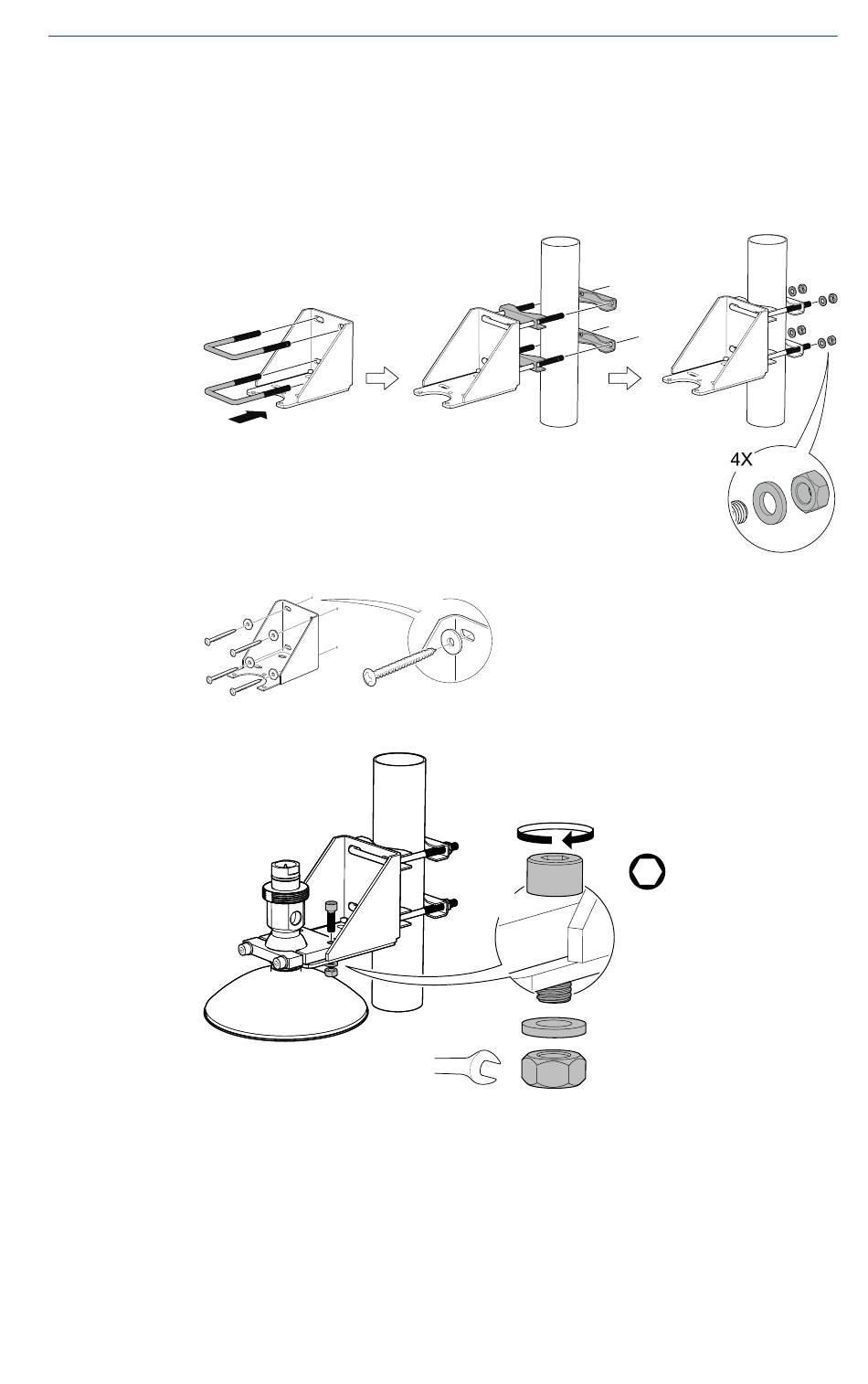 4X