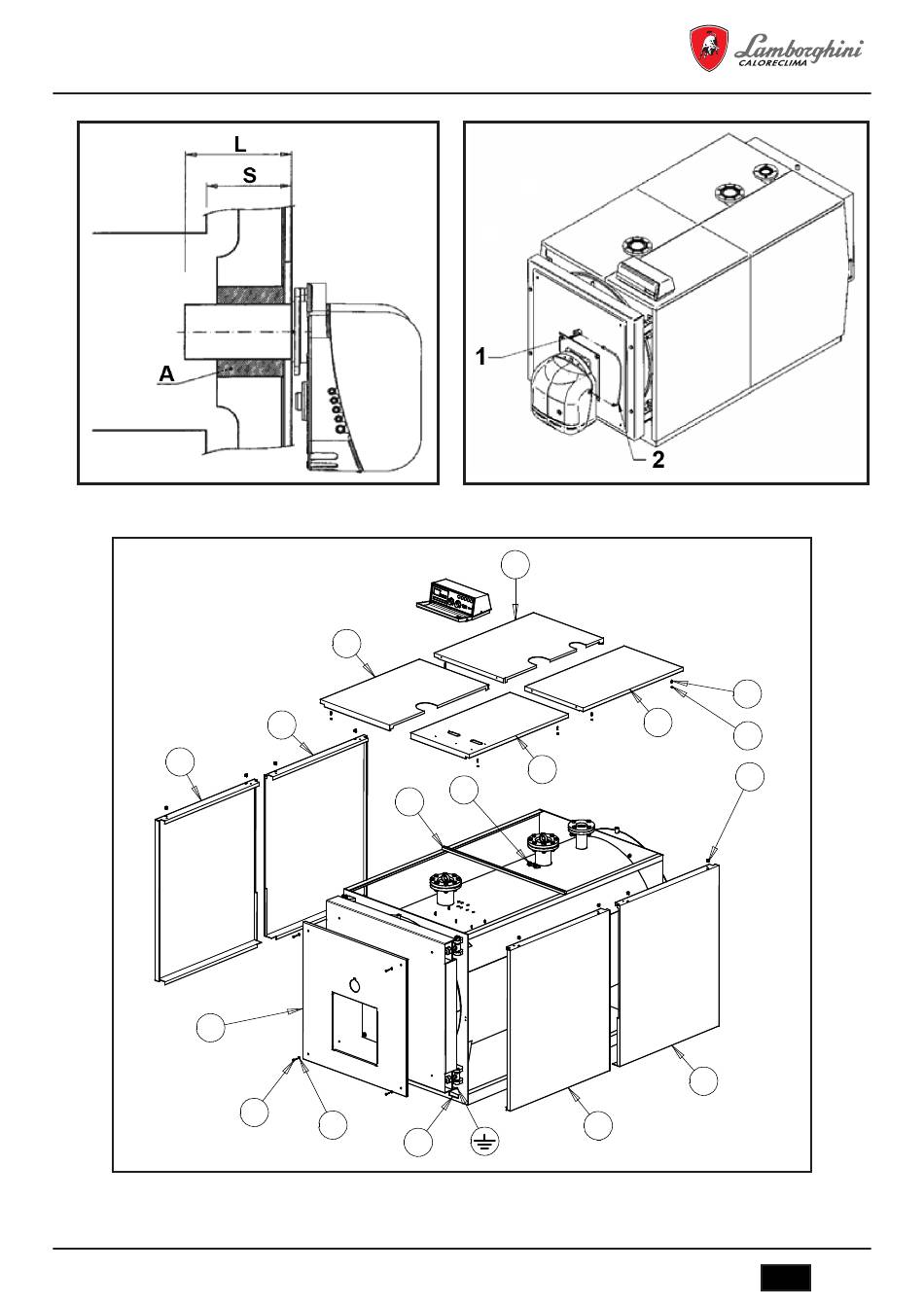 Lamborghini CALORECLIMA

L
S
A

1
2