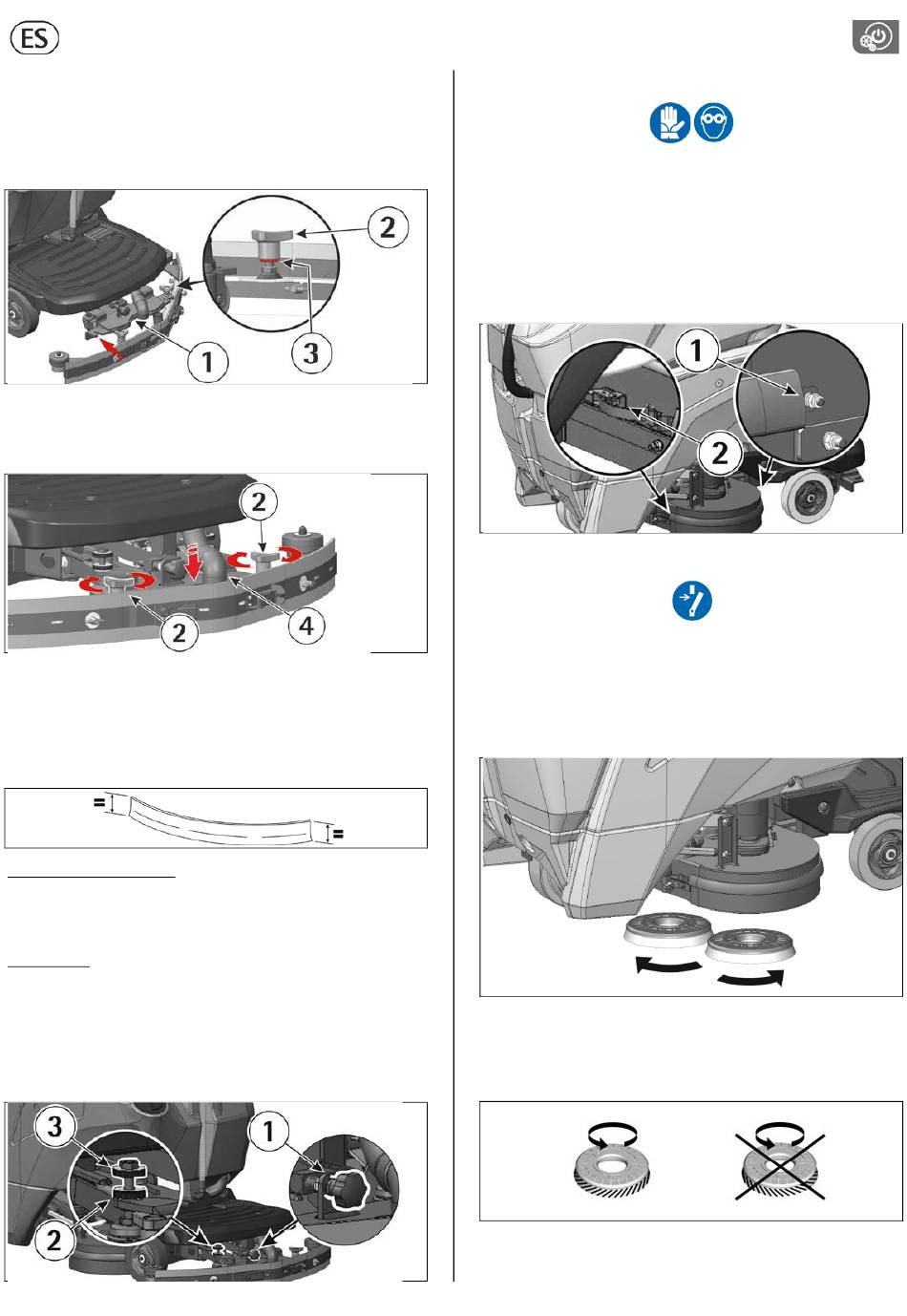 ES

2

3

1

2

2

4

=

=

3

1

2

1

2