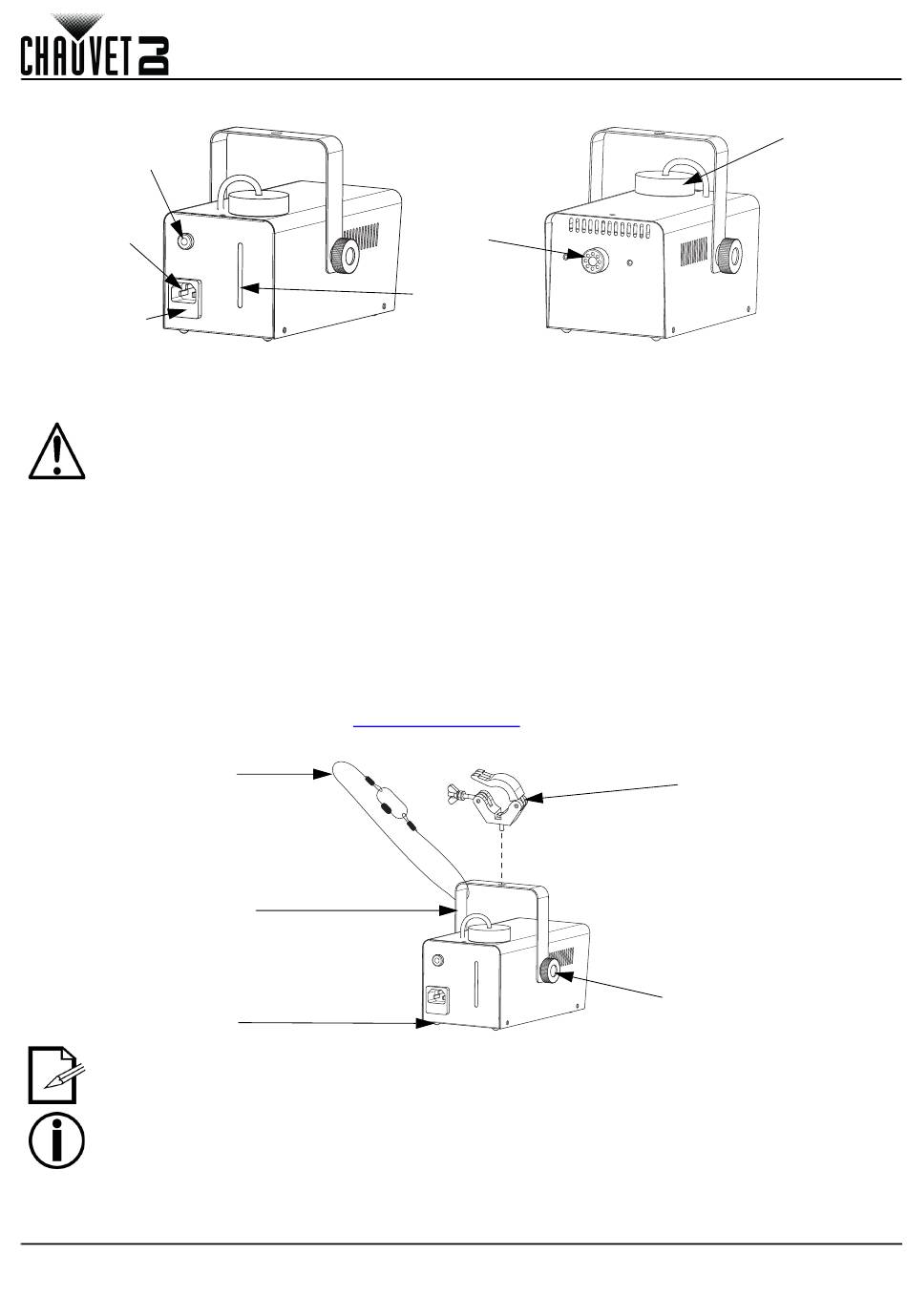 CHAUVET DJ