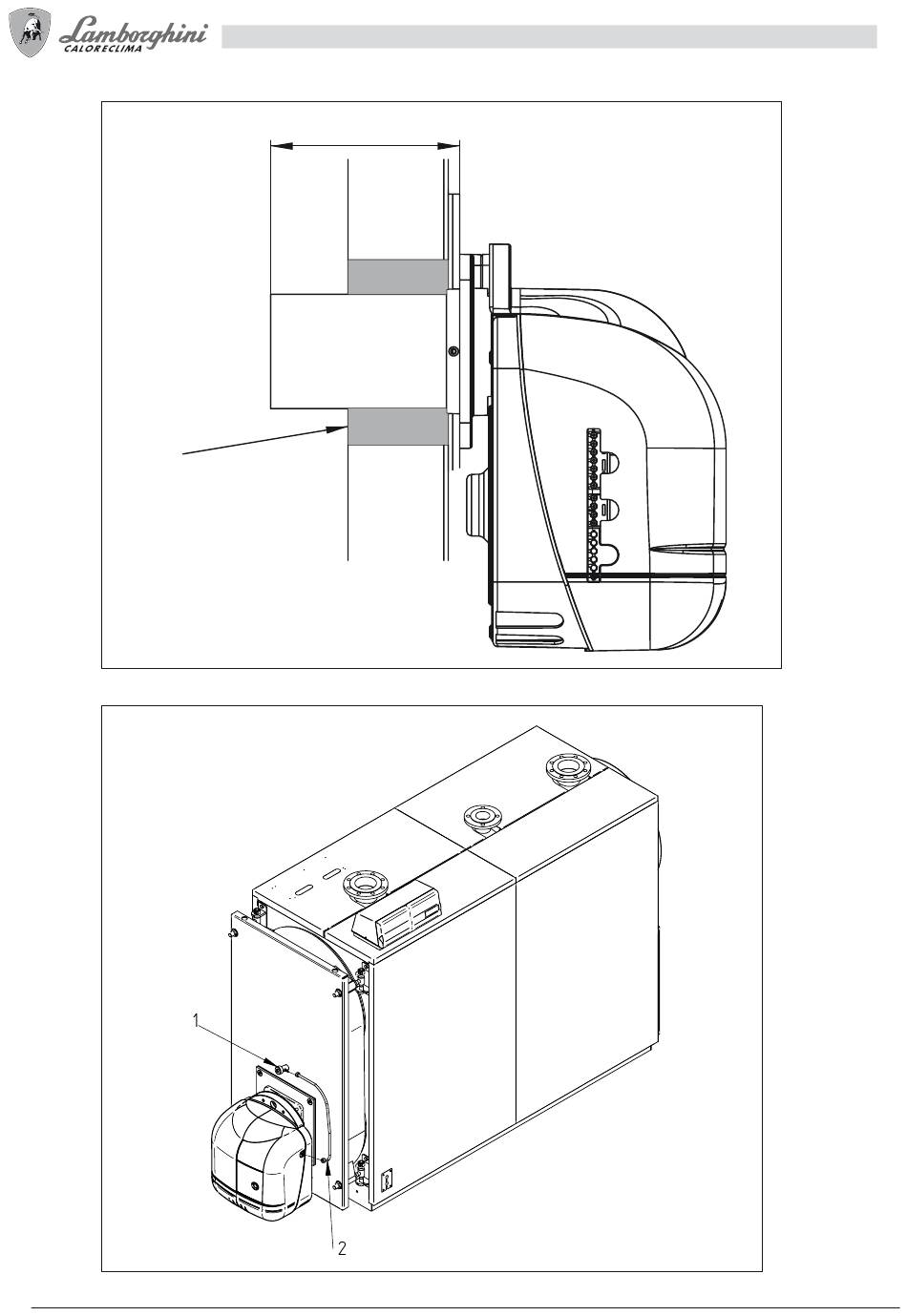 Lamborghini CALORECLIMA

1

2