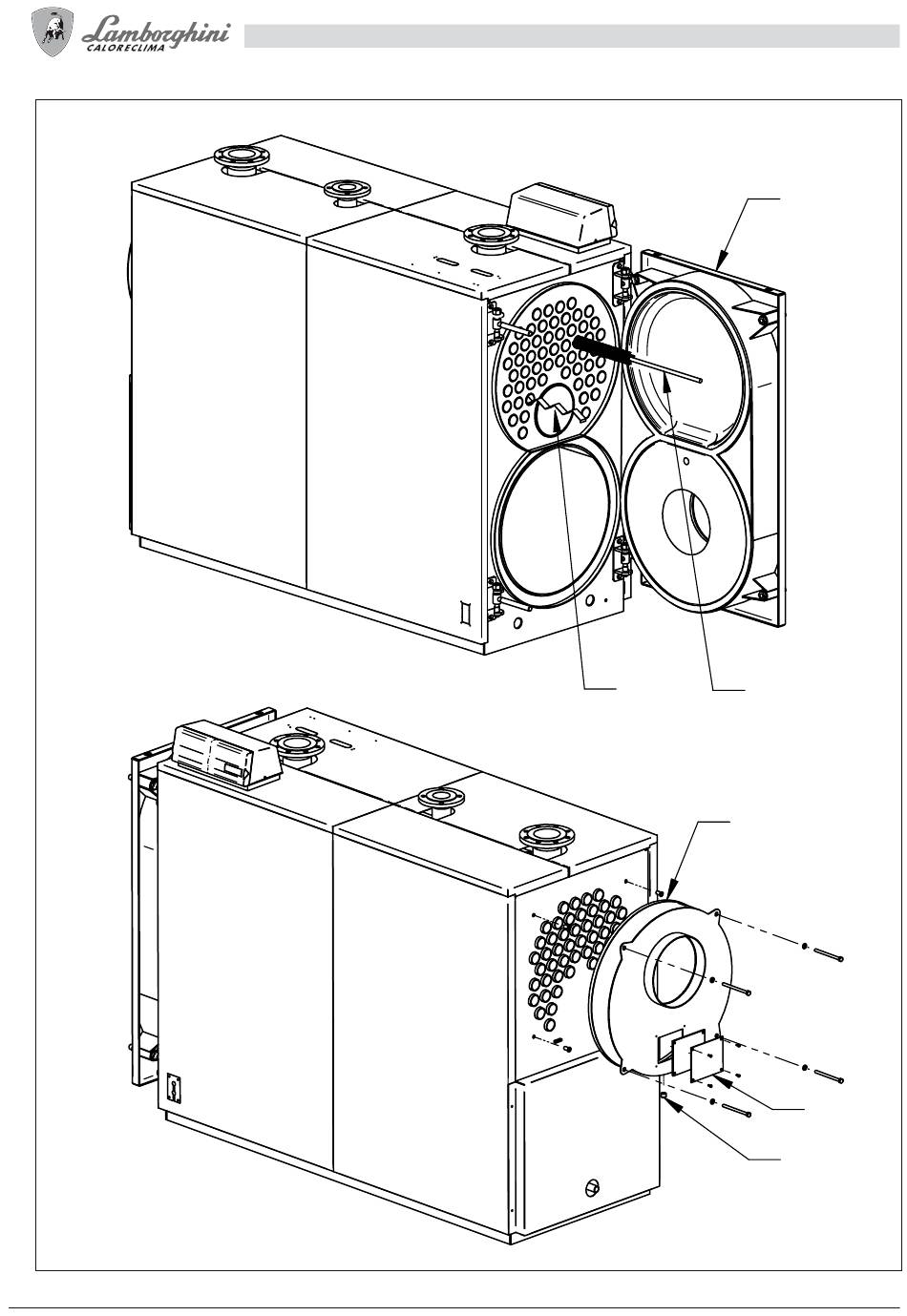 Lamborghini
CALORECLIMA