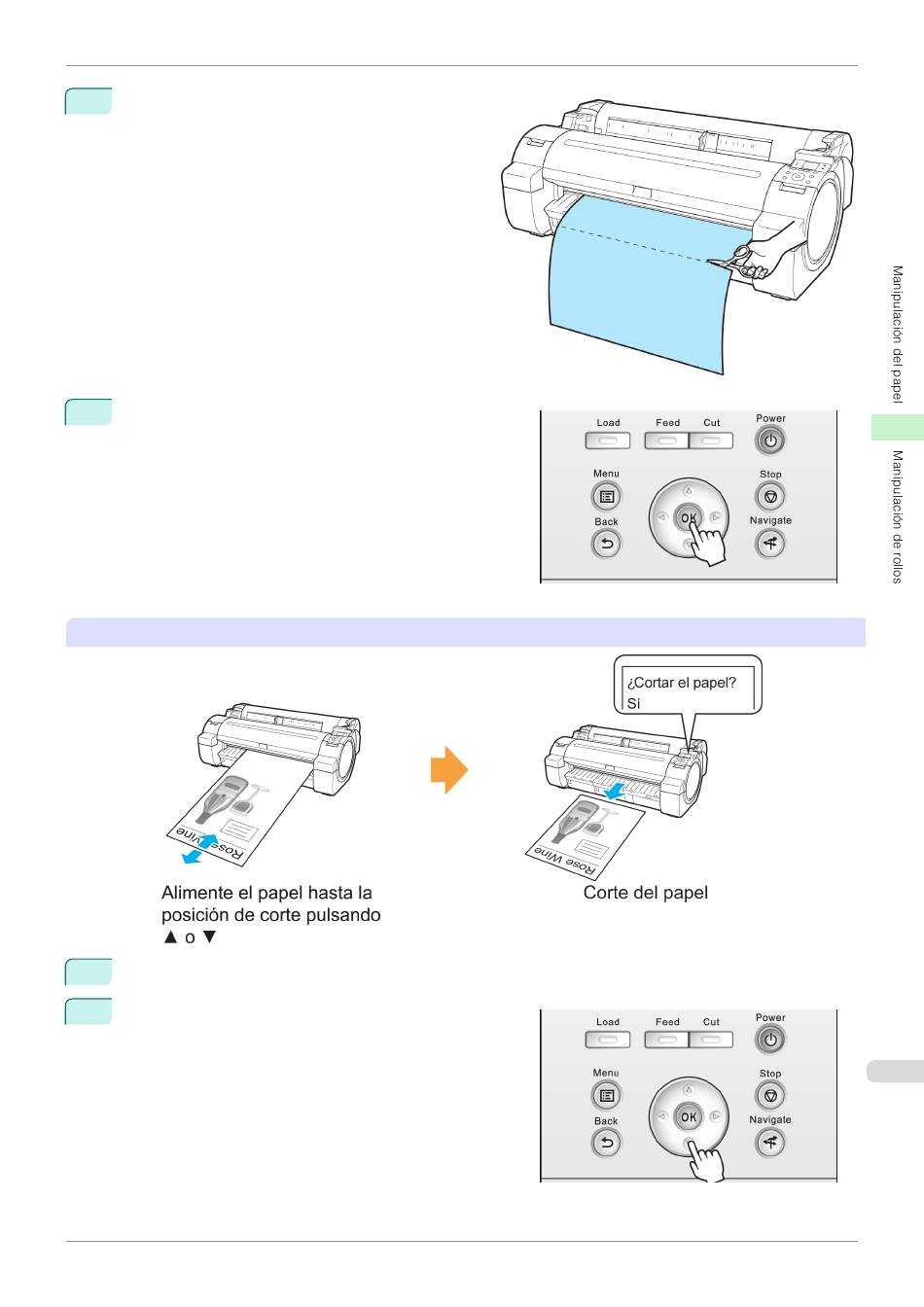 Manipulación del papel

Manipulación de rollos

Load Feed Cut Power
Menu Stop
OK
Back Navigate

¿Cortar el papel?
Sí

Rose Wine

Rose Wine

Alimente el papel hasta la posición de corte pulsando ▲ o ▼

Corte del papel

Load Feed Cut Power
Menu Stop
OK
Back Navigate