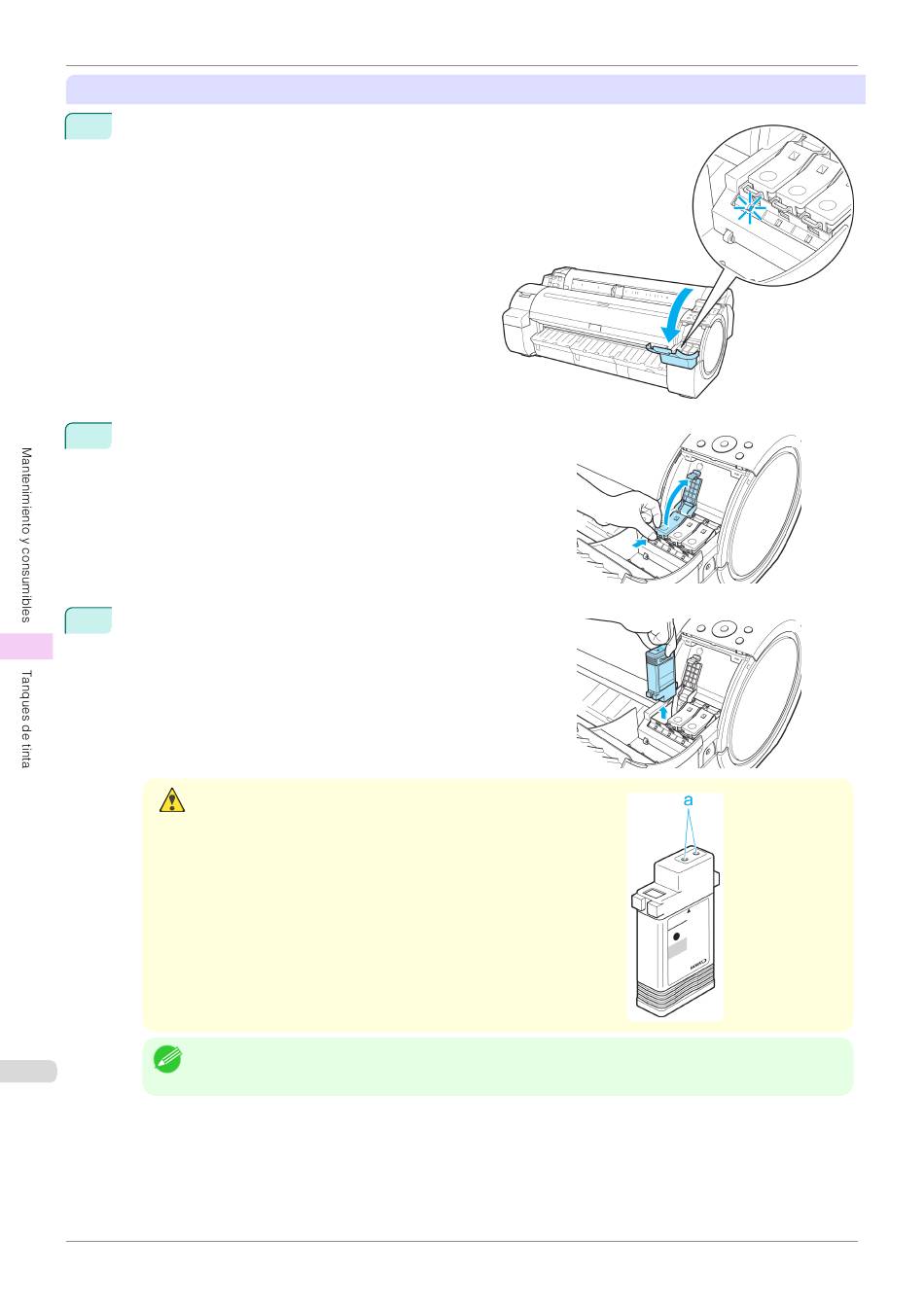 Mantenimiento y consumibles

Tanques de tinta

a