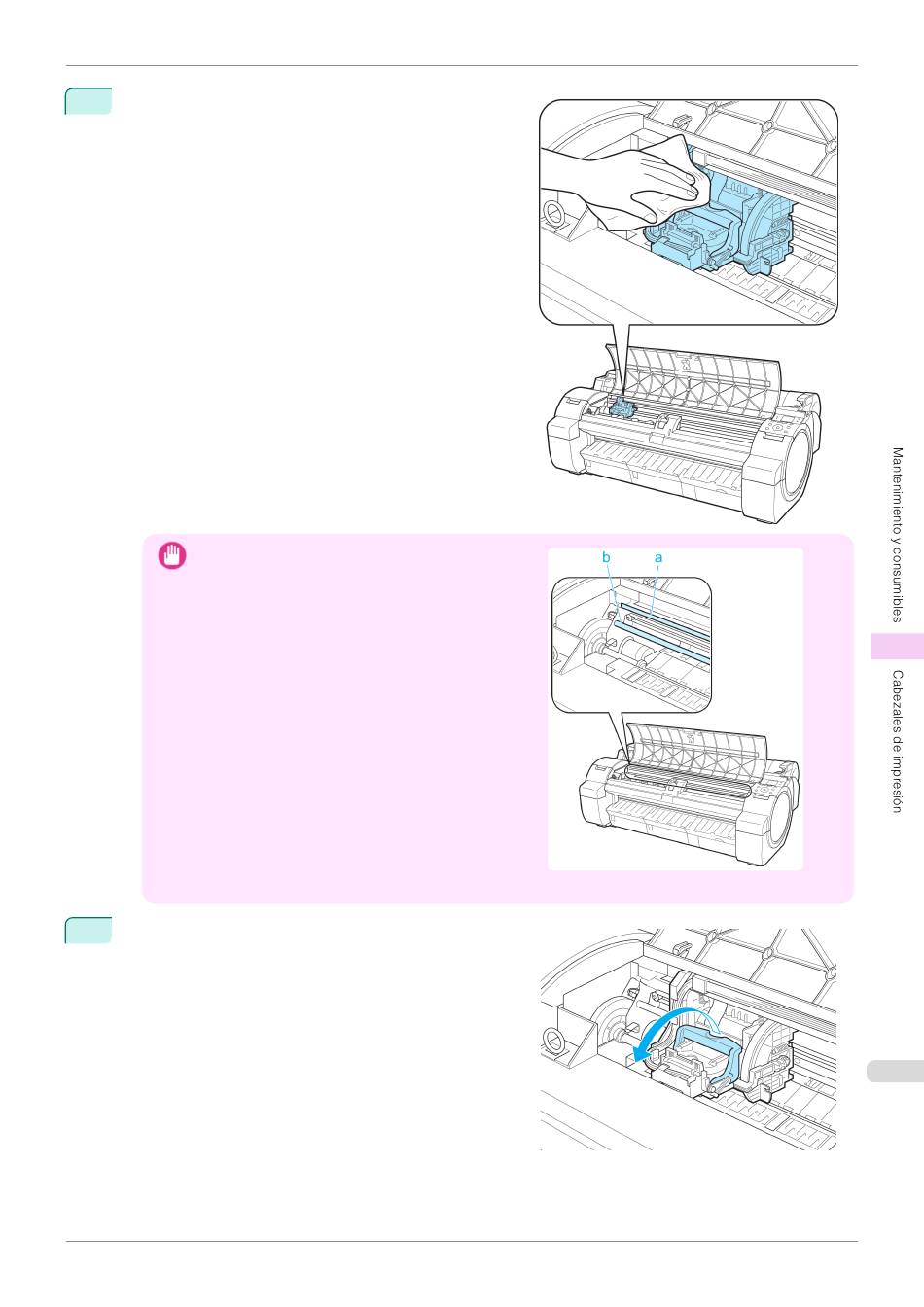 b

a

Mantenimiento y consumibles

Cabezales de impresión