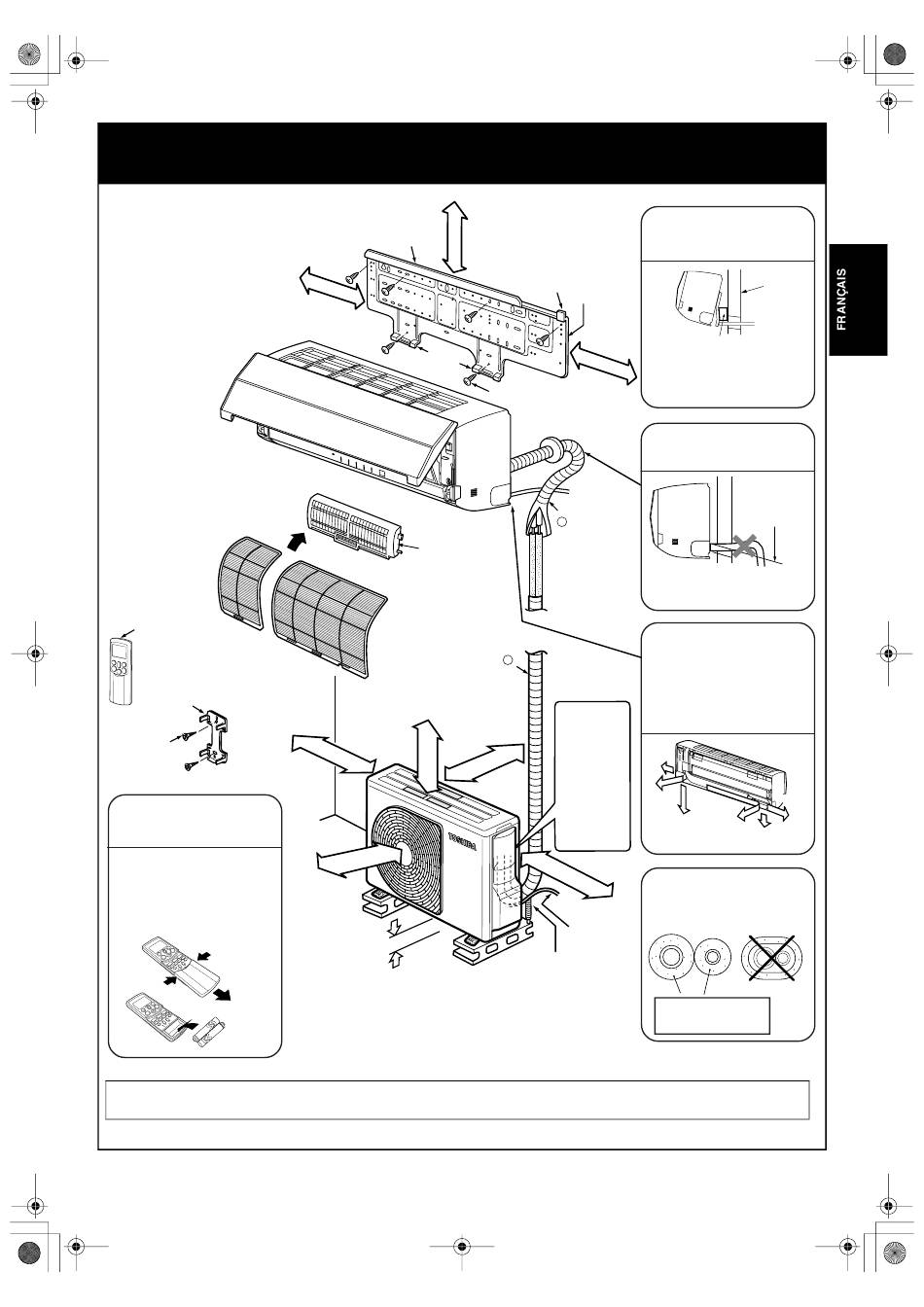 FRANÇAIS

TOSHIBA