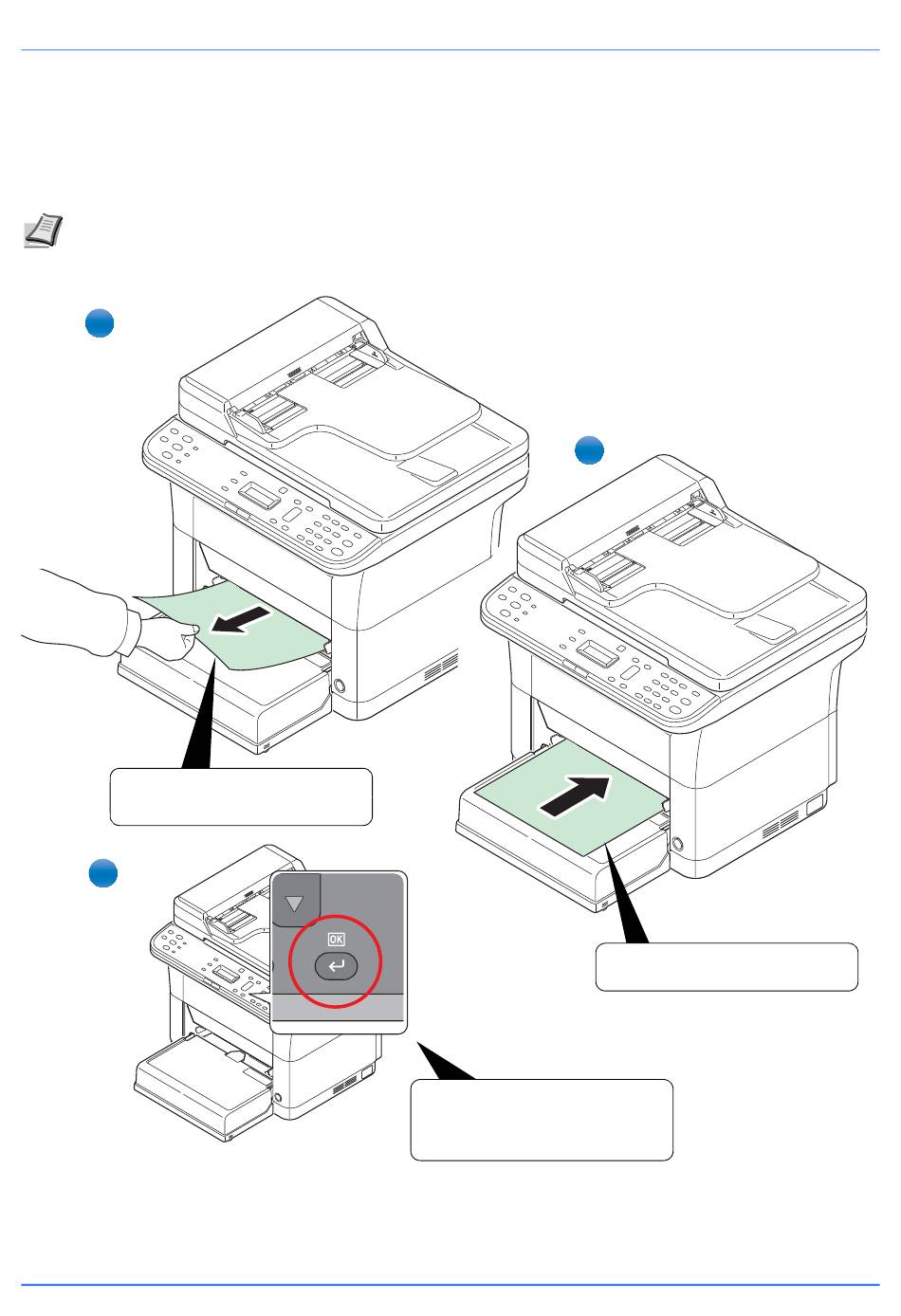 OK