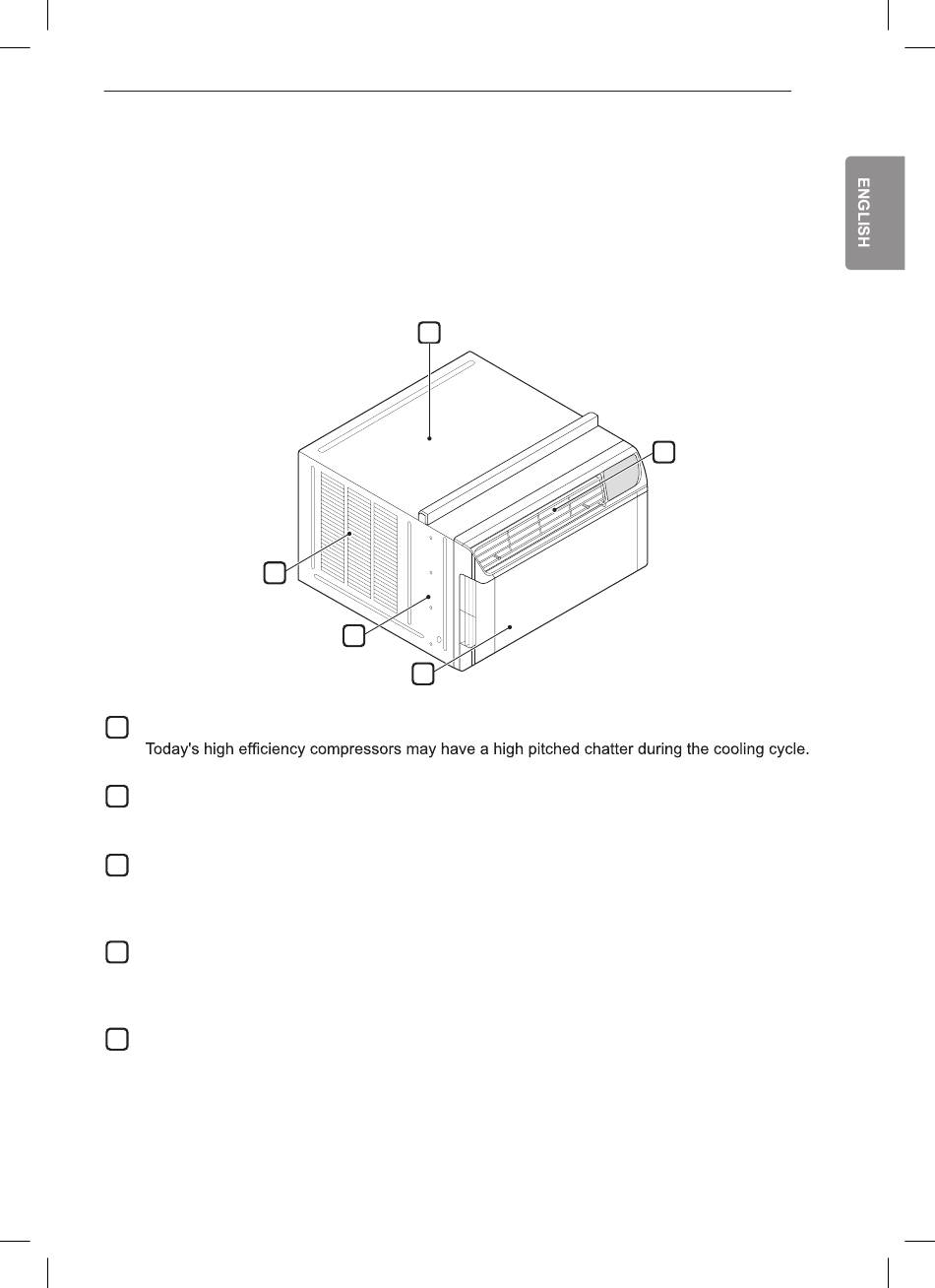 ENGLISH

Today's high efficiency compressors may have a high pitched chatter during the cooling cycle.