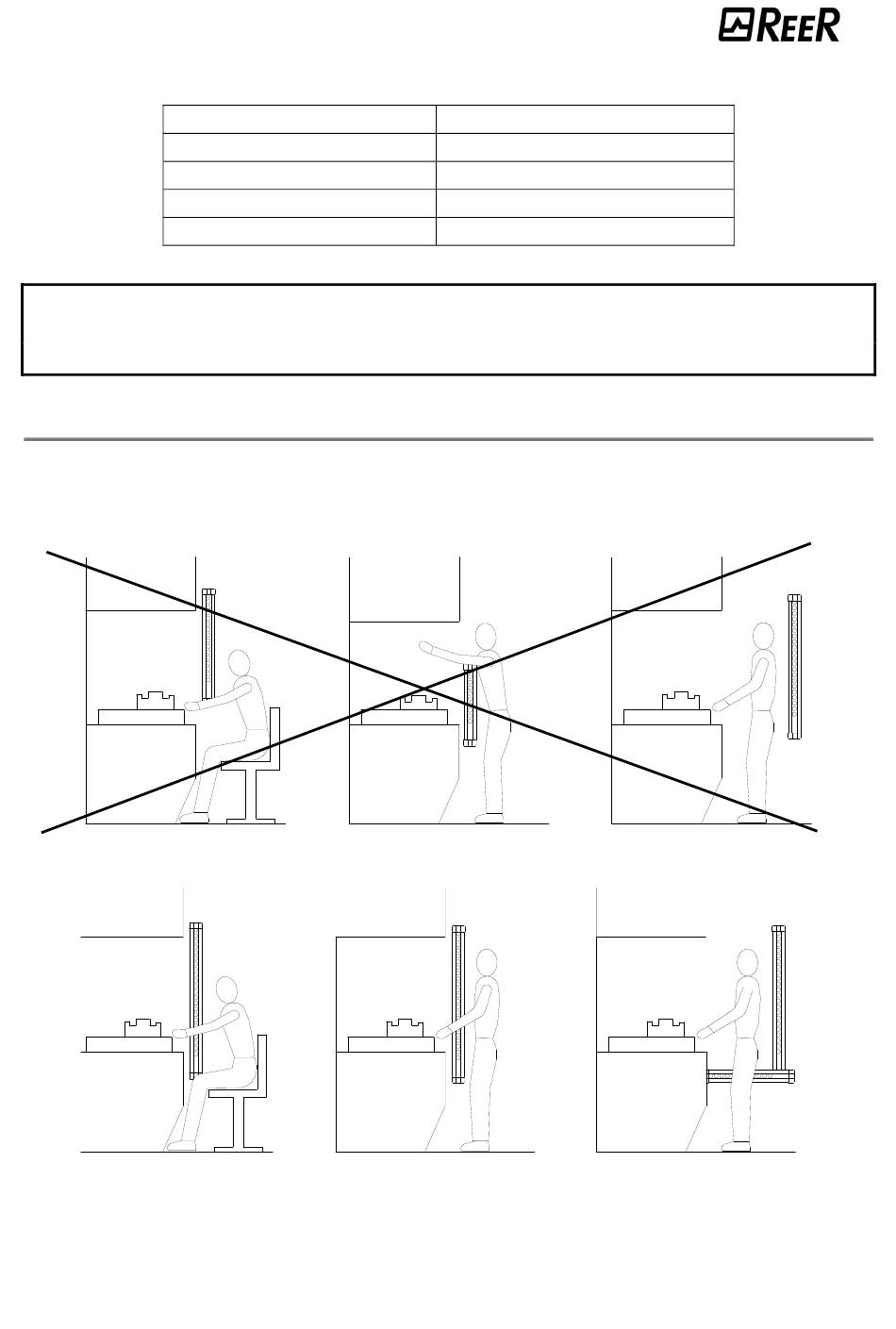 REER