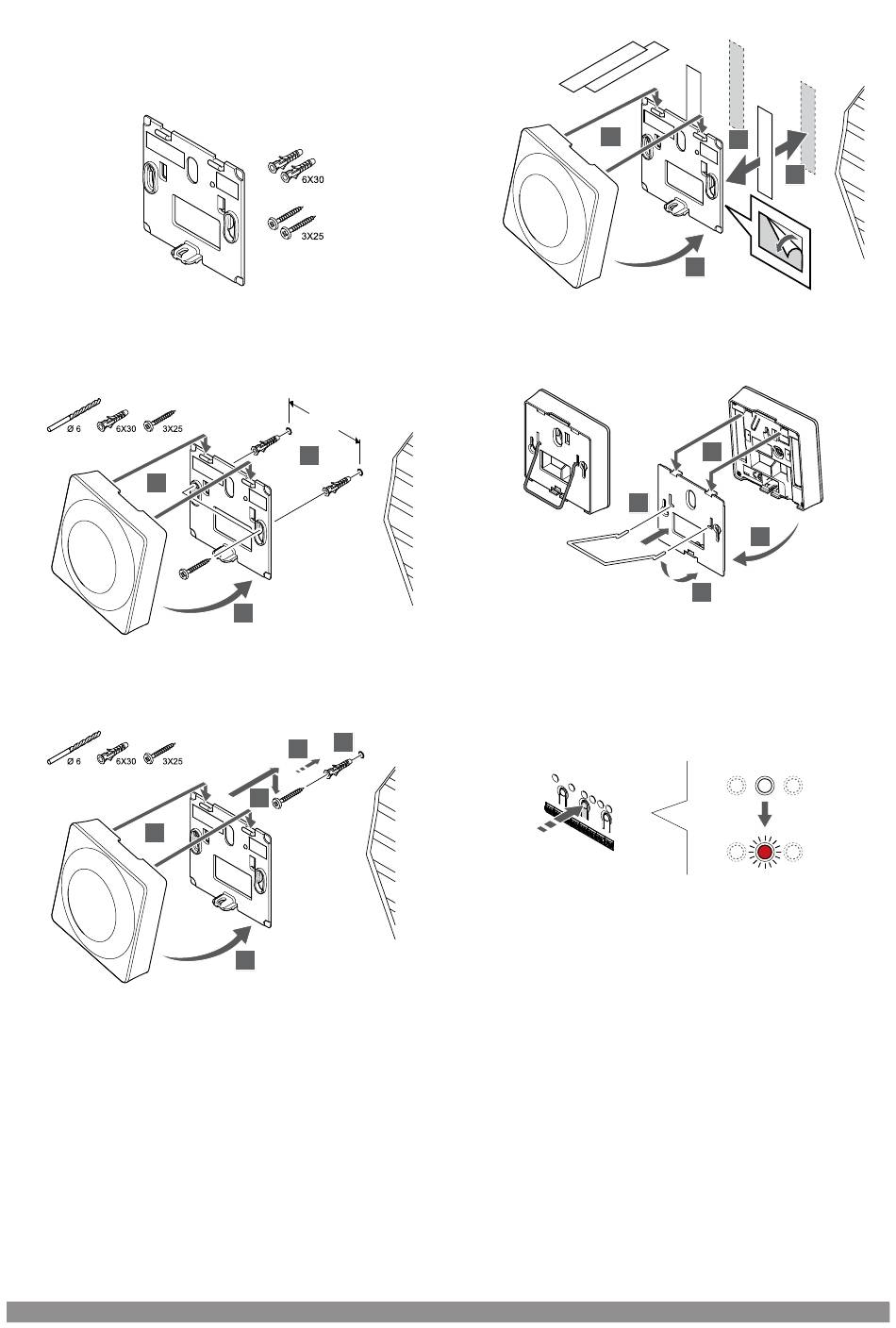 6X30

3X25

Ø 6 6X30 3X25

Ø 6 6X30 3X25