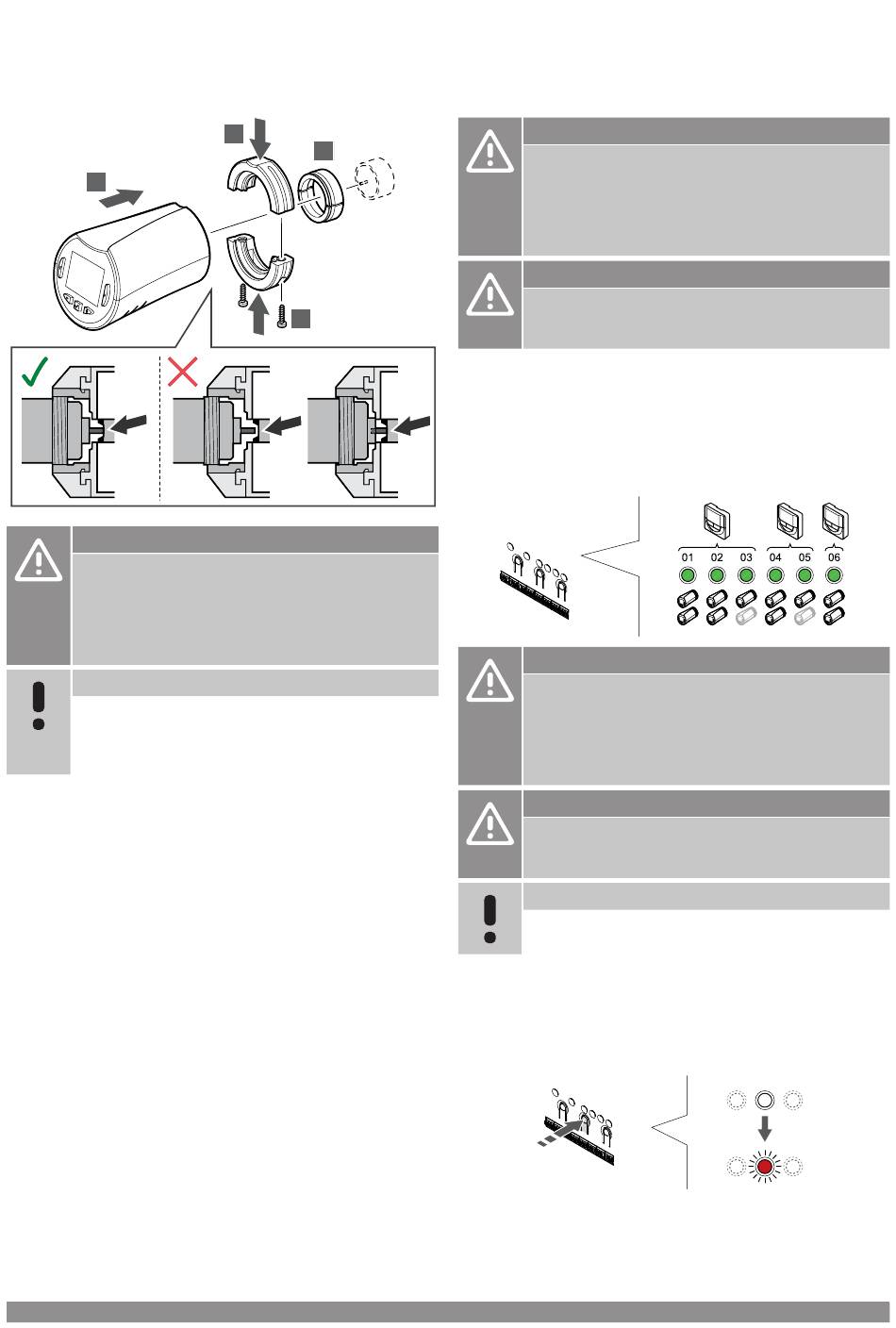 01 02 03 04 05 06