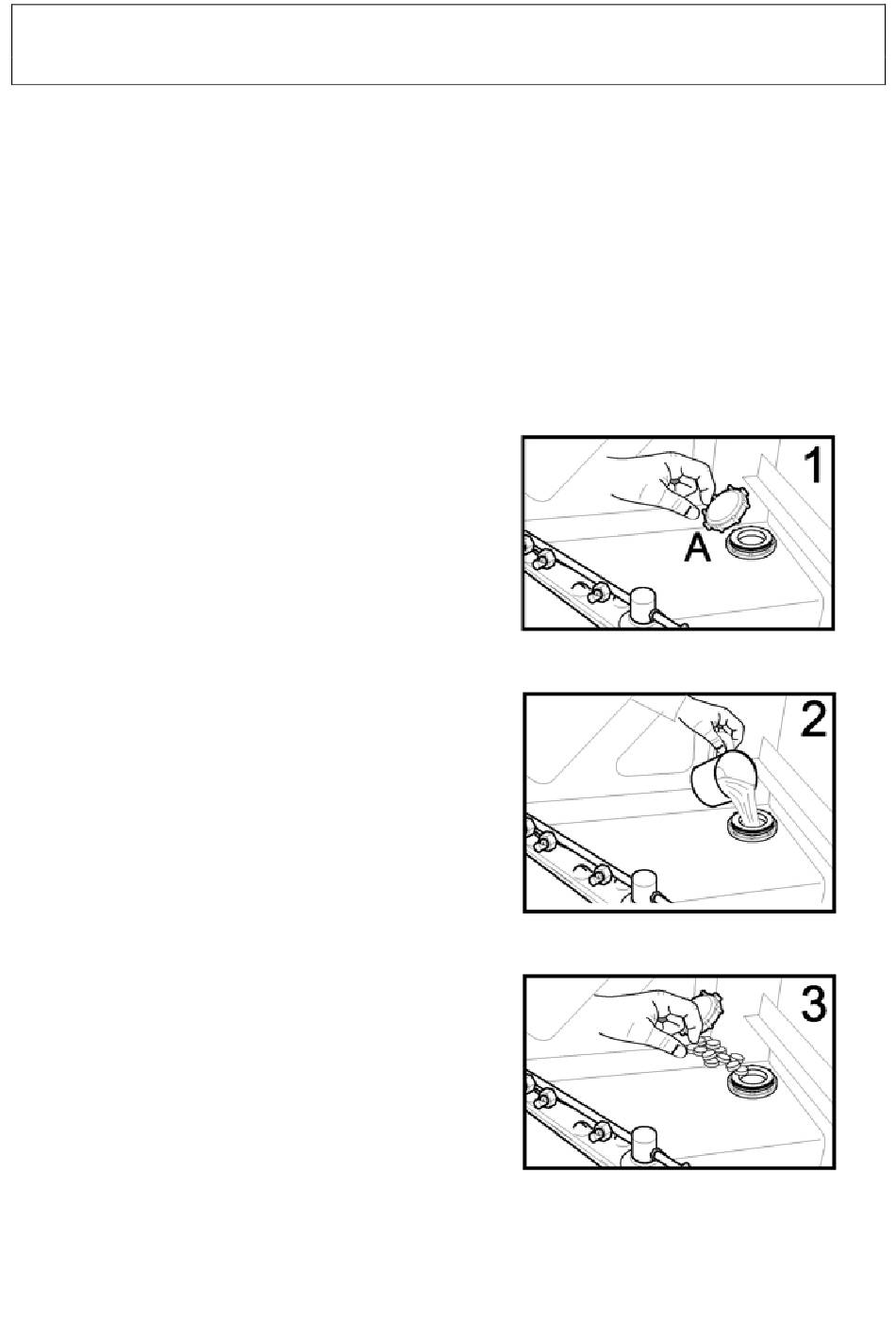 1

A

2

3